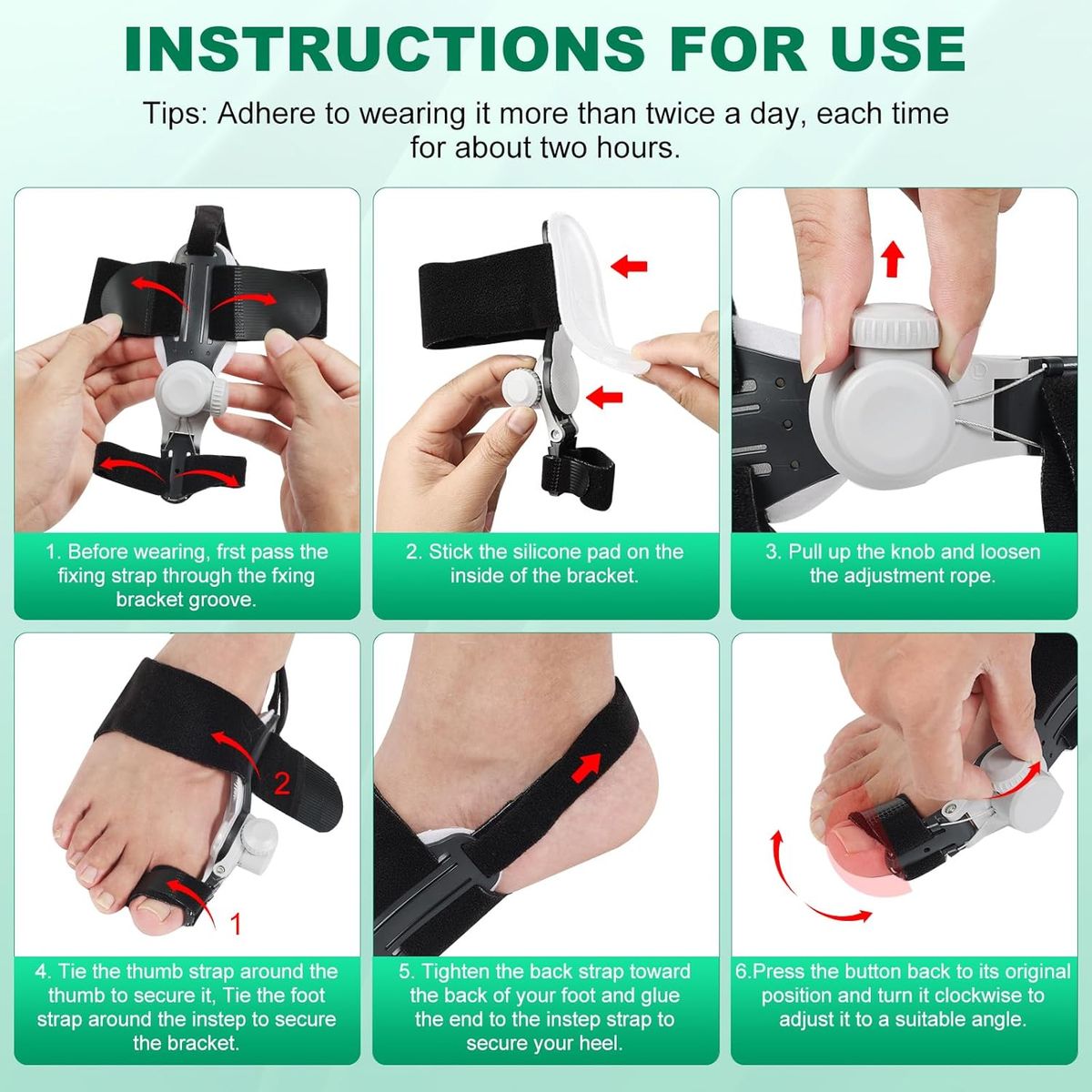 INSTRUCTIONS FOR USE

Tips: Adhere to wearing it more than twice a day, each time for about two hours.

1. Before wearing, frst pass the fixing strap through the fxing bracket groove.

2. Stick the silicone pad on the inside of the bracket.

3. Pull up the knob and loosen the adjustment rope.

2

1

4. Tie the thumb strap around the thumb to secure it, Tie the foot strap around the instep to secure the bracket.

5. Tighten the back strap toward the back of your foot and glue the end to the instep strap to secure your heel.

6.Press the button back to its original position and turn it clockwise to adjust it to a suitable angle.