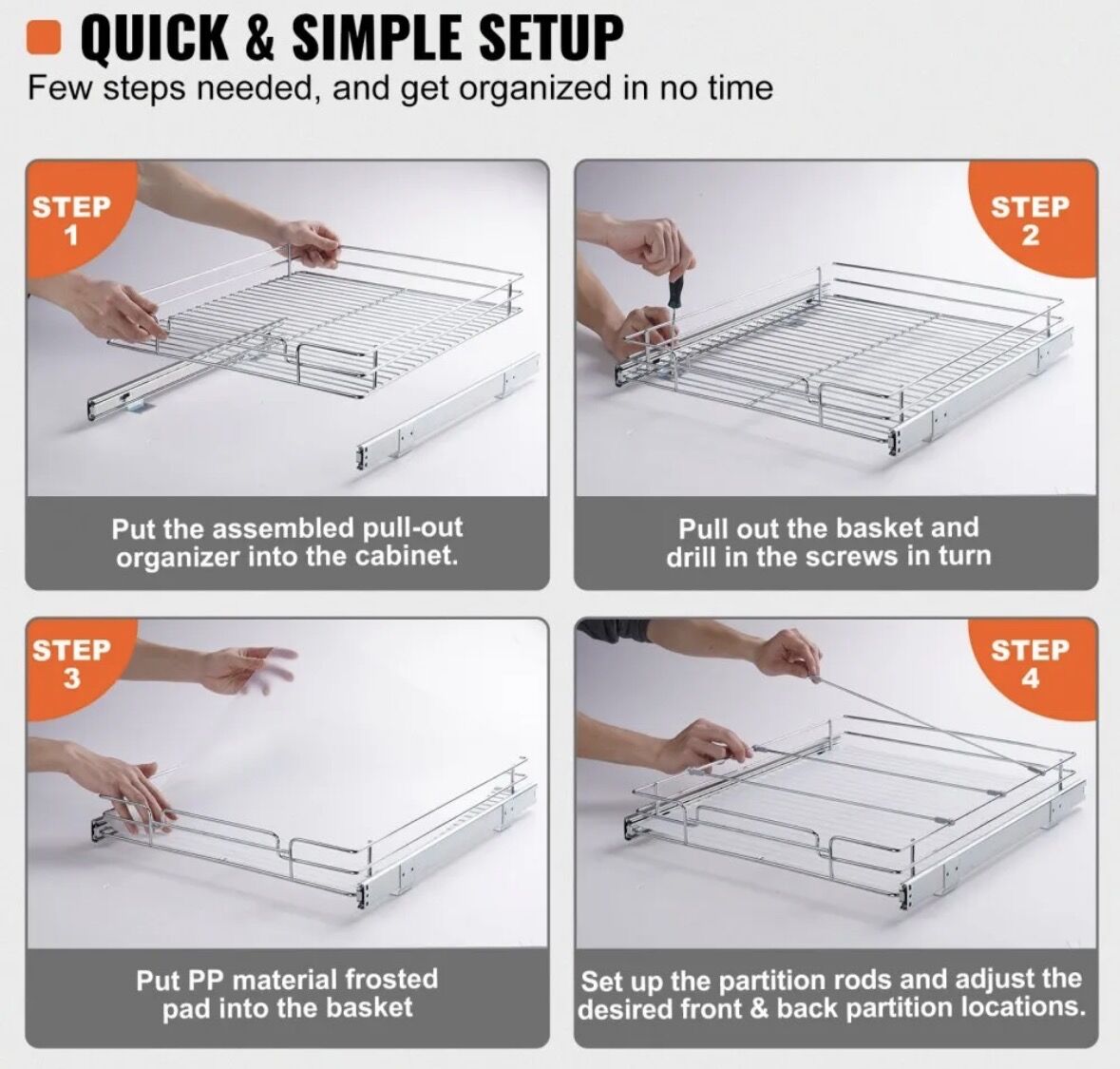 QUICK & SIMPLE SETUP
Few steps needed, and get organized in no time

STEP 1

Put the assembled pull-out organizer into the cabinet.

STEP 2

Pull out the basket and drill in the screws in turn

STEP 3

Put PP material frosted pad into the basket

STEP 4

Set up the partition rods and adjust the desired front & back partition locations.