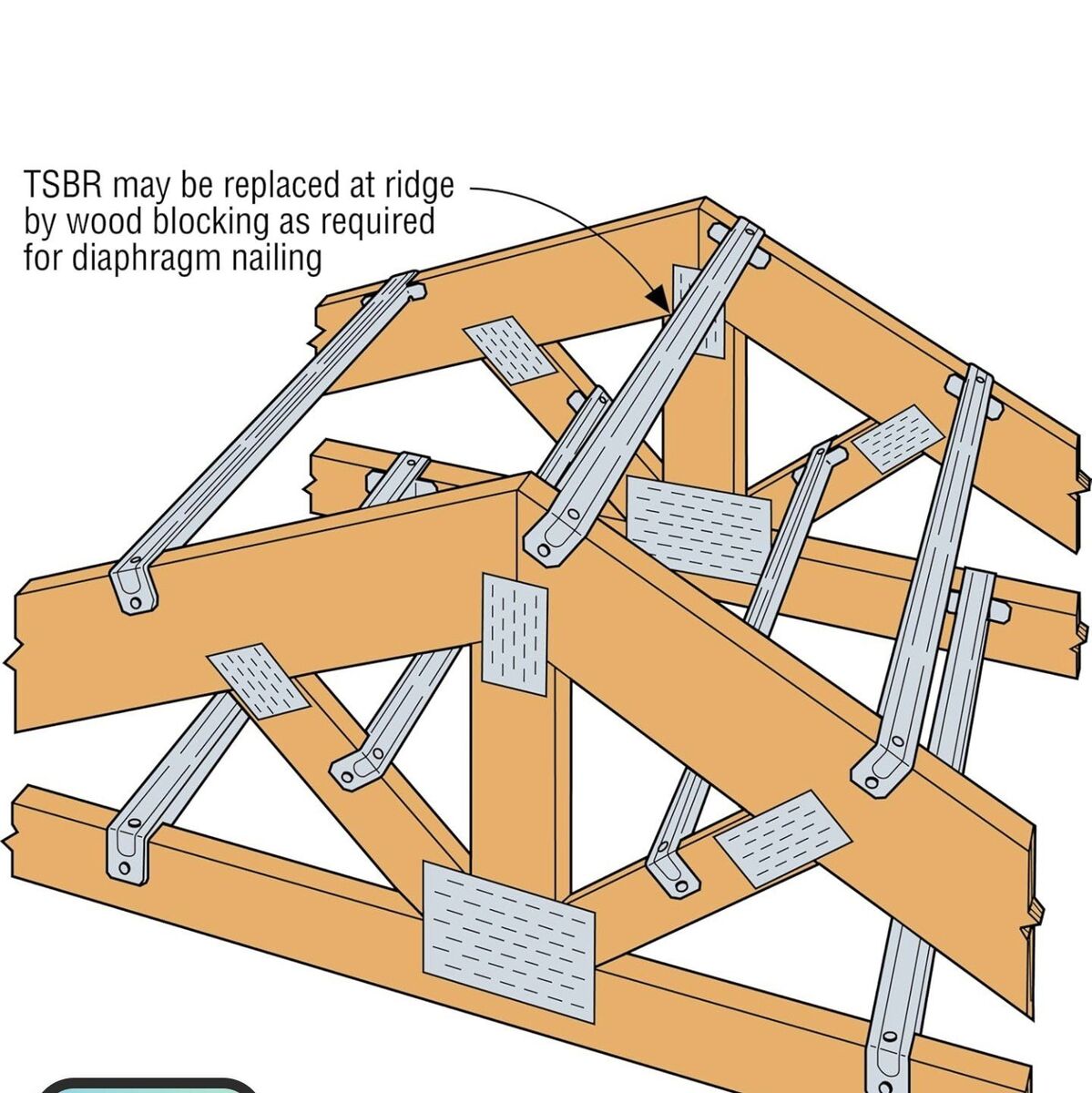 TSBR may be replaced at ridge by wood blocking as required for diaphragm nailing