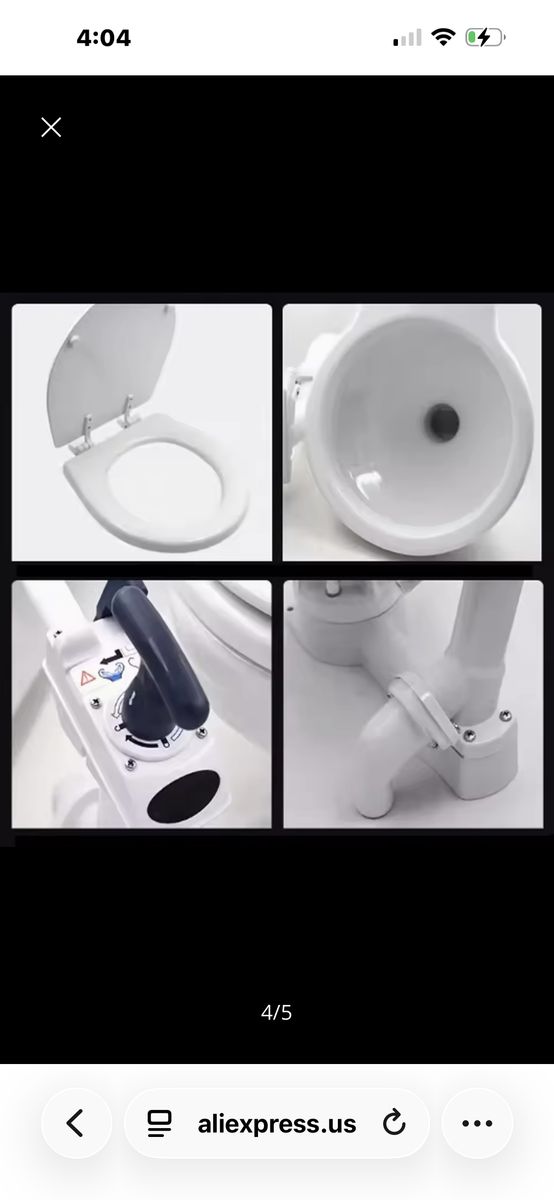 4:04

4/5

aliexpress.us