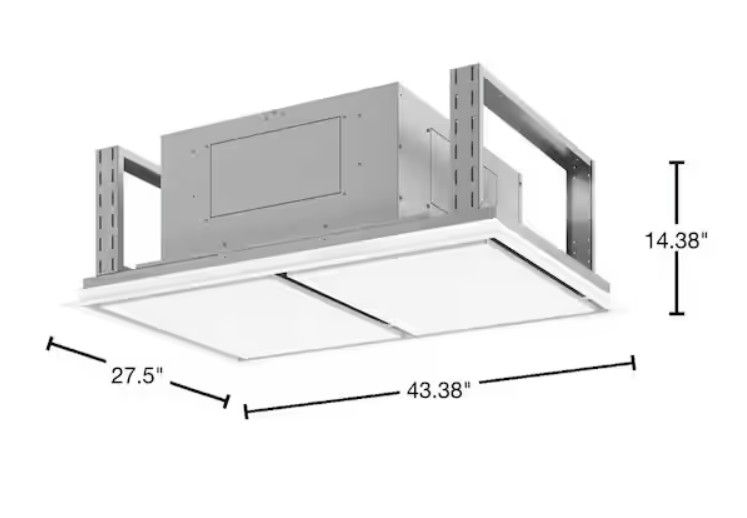 14.38"

27.5"

43.38"