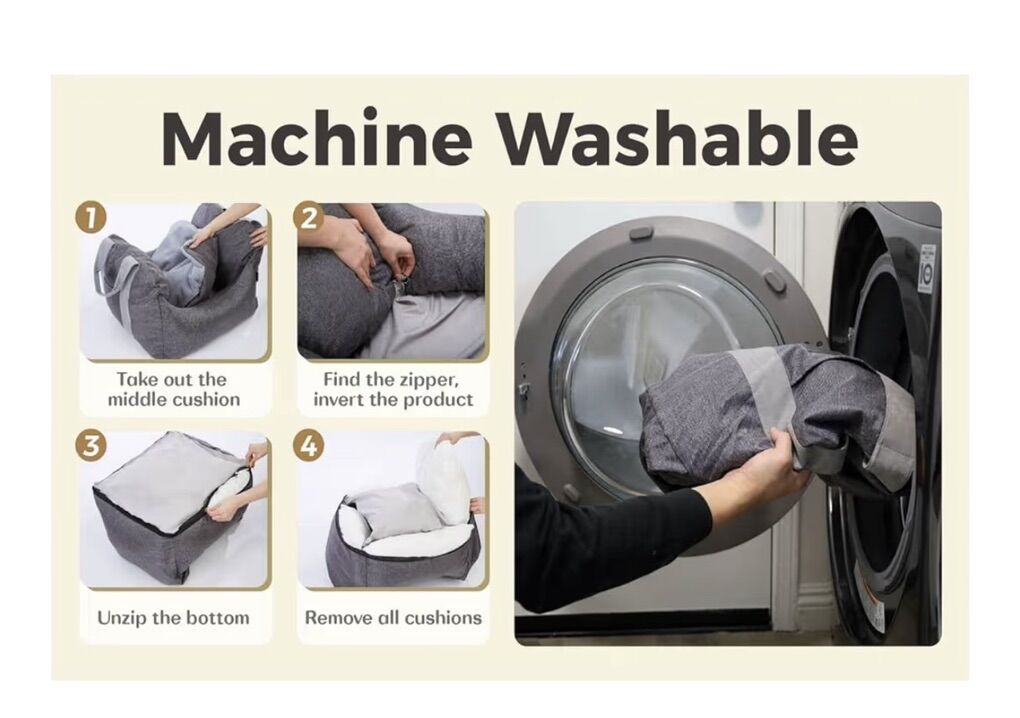 Machine Washable

1
Take out the middle cushion

2
Find the zipper, invert the product

3
Unzip the bottom

4
Remove all cushions