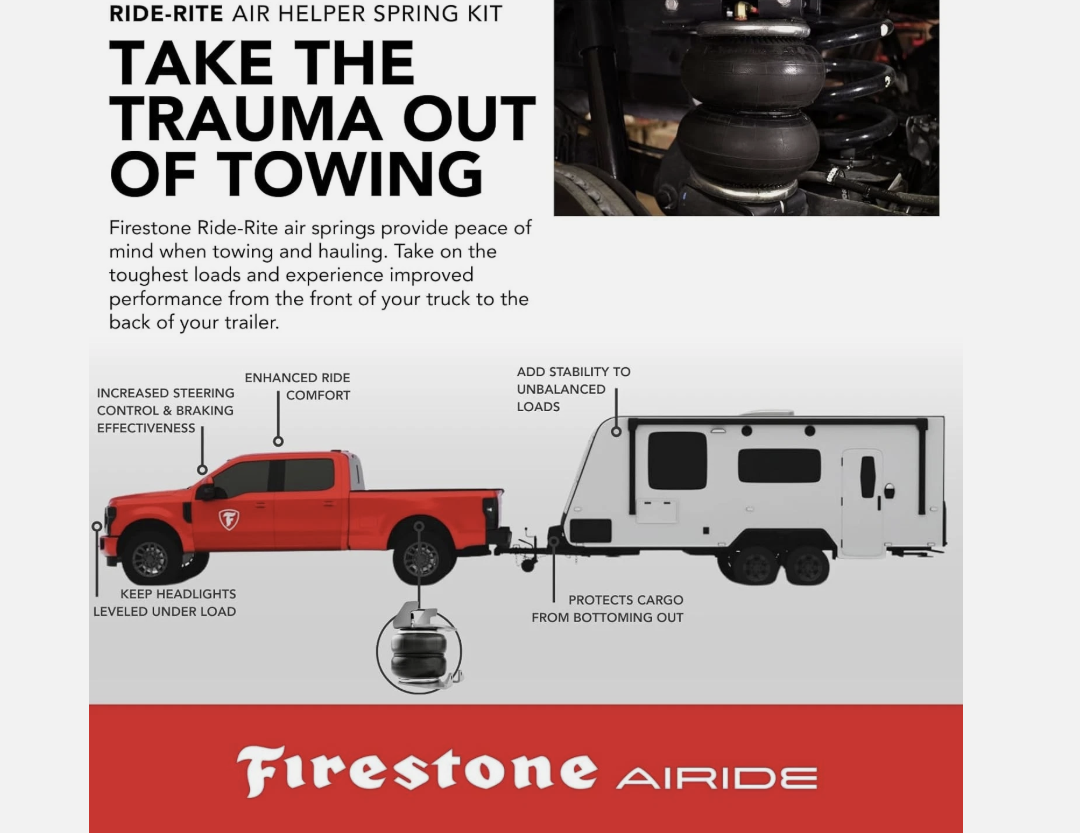 RIDE-RITE AIR HELPER SPRING KIT

TAKE THE TRAUMA OUT OF TOWING

Firestone Ride-Rite air springs provide peace of mind when towing and hauling. Take on the toughest loads and experience improved performance from the front of your truck to the back of your trailer.

INCREASED STEERING CONTROL & BRAKING EFFECTIVENESS

ENHANCED RIDE COMFORT

ADD STABILITY TO UNBALANCED LOADS

KEEP HEADLIGHTS LEVELED UNDER LOAD

PROTECTS CARGO FROM BOTTOMING OUT

Firestone AIRIDE