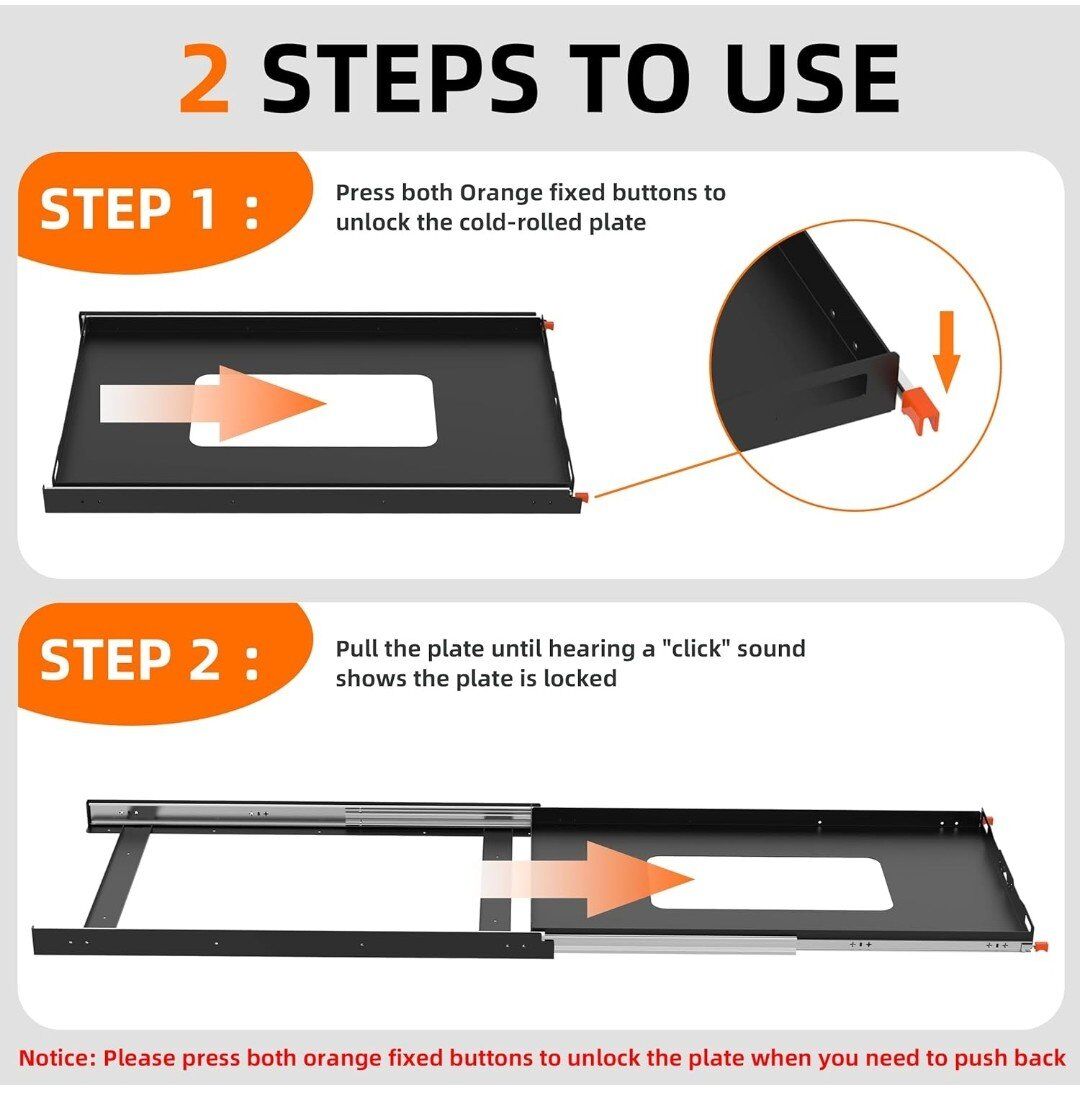 2 STEPS TO USE

STEP 1 :

Press both Orange fixed buttons to unlock the cold-rolled plate

STEP 2 :

Pull the plate until hearing a "click" sound shows the plate is locked

Notice: Please press both orange fixed buttons to unlock the plate when you need to push back