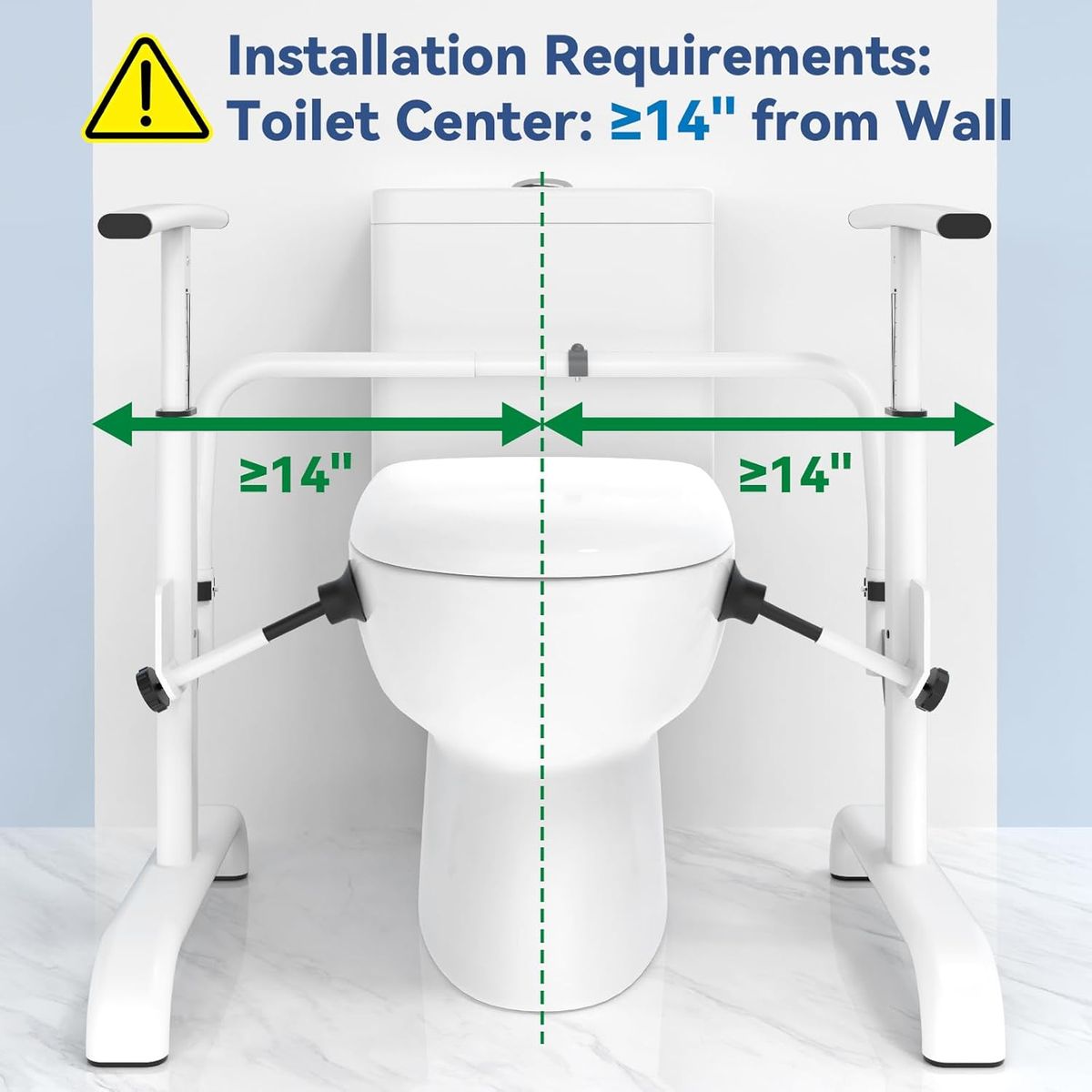 Installation Requirements:
Toilet Center: ≥14" from Wall

≥14"

≥14"