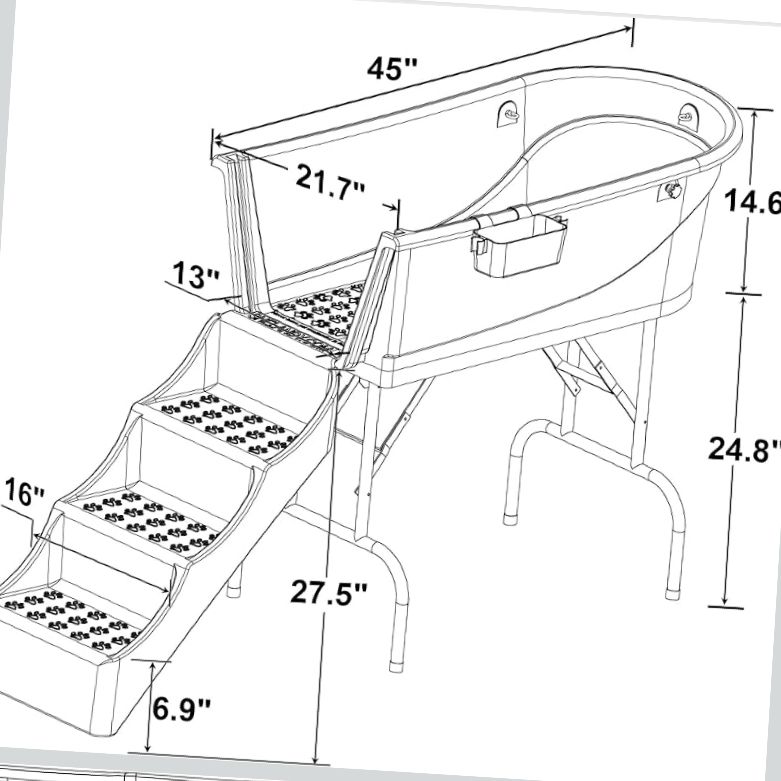 45"
21.7"
14.6
13"
24.8"
16"
27.5"
6.9"