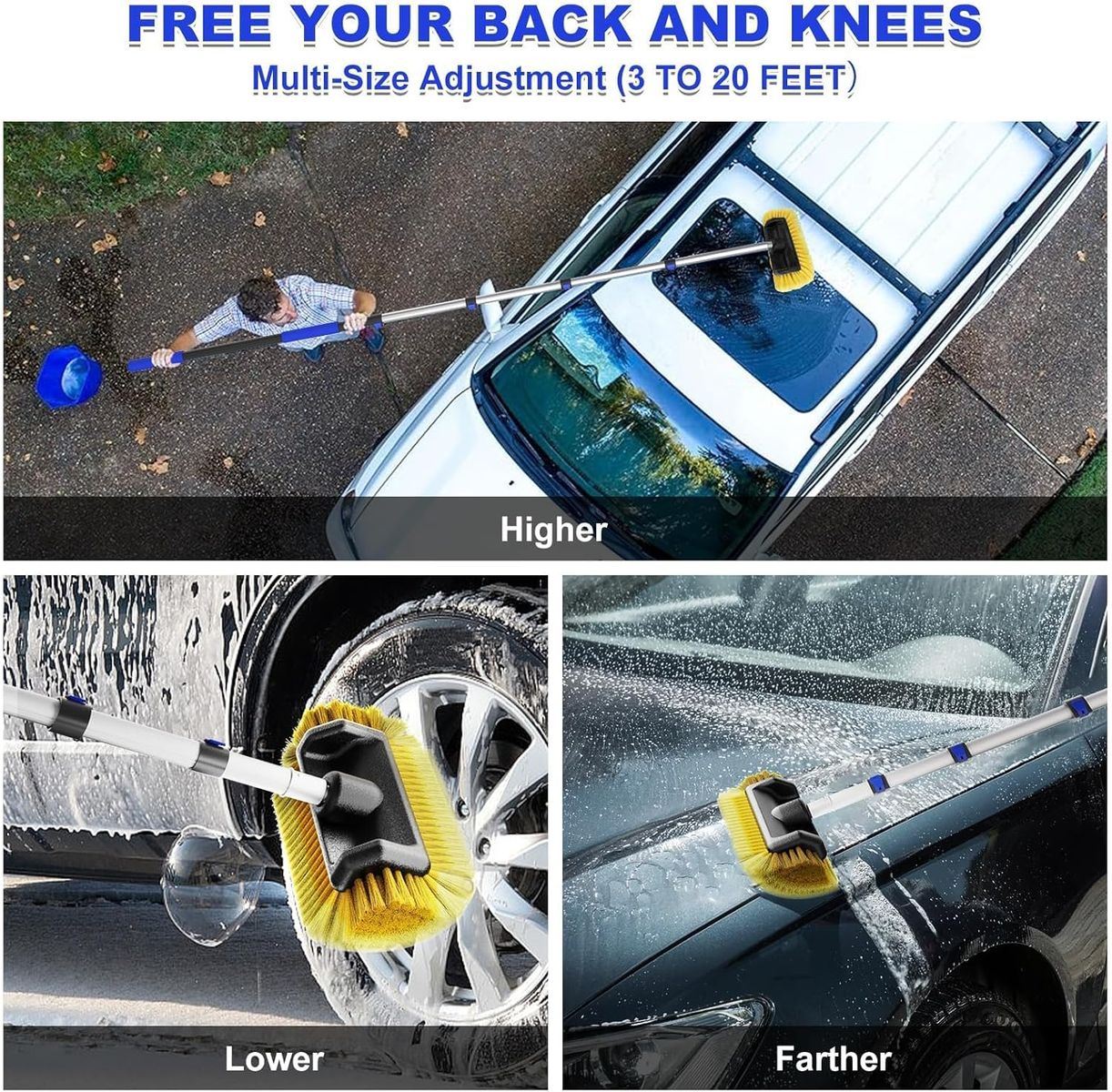 FREE YOUR BACK AND KNEES
Multi-Size Adjustment (3 TO 20 FEET)

Higher

Lower

Farther