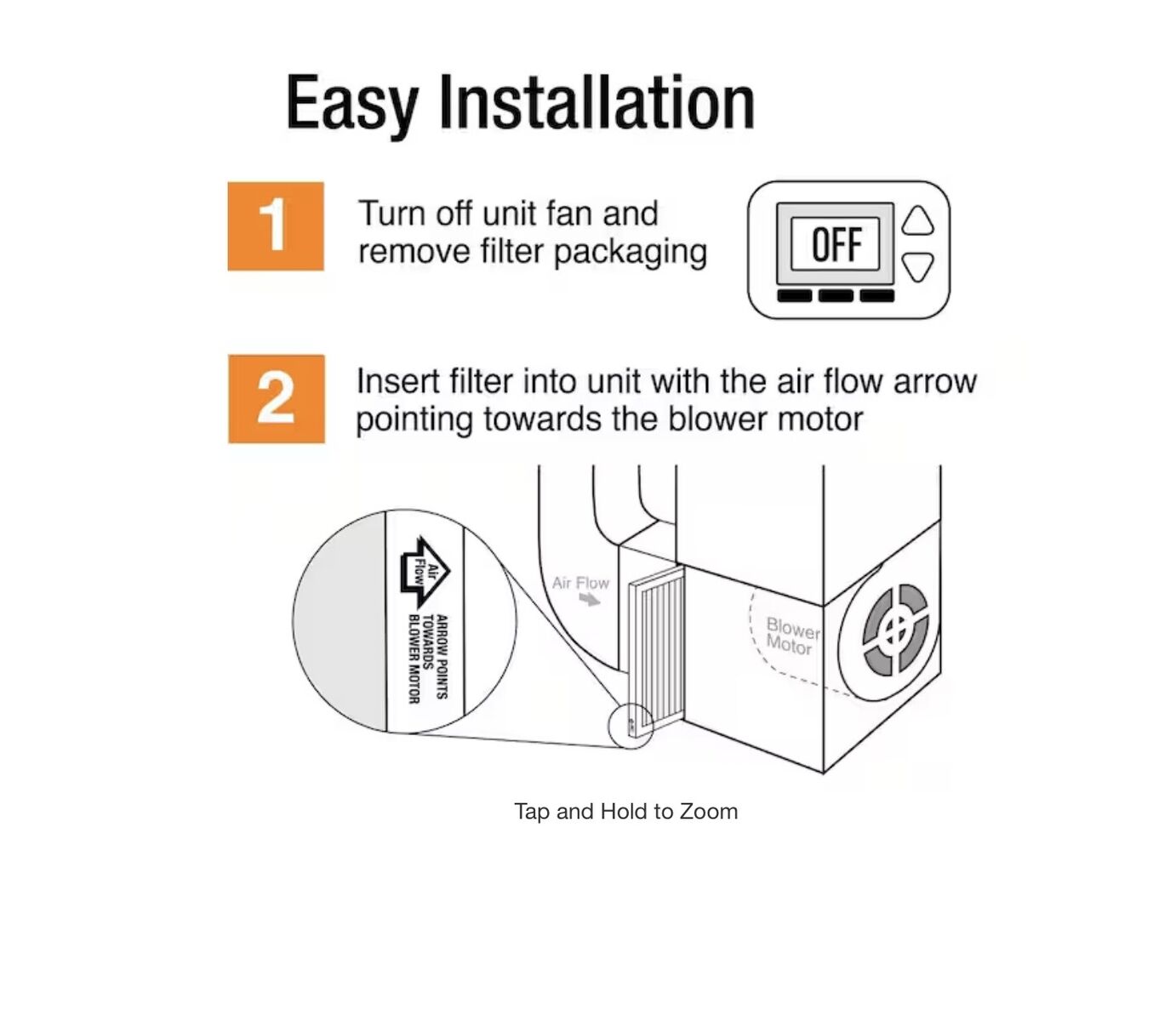 Easy Installation

1

Turn off unit fan and remove filter packaging

OFF

2

Insert filter into unit with the air flow arrow pointing towards the blower motor

Air Flow

ARROW POINTS TOWARDS BLOWER MOTOR

Air Flow

Blower Motor

Tap and Hold to Zoom