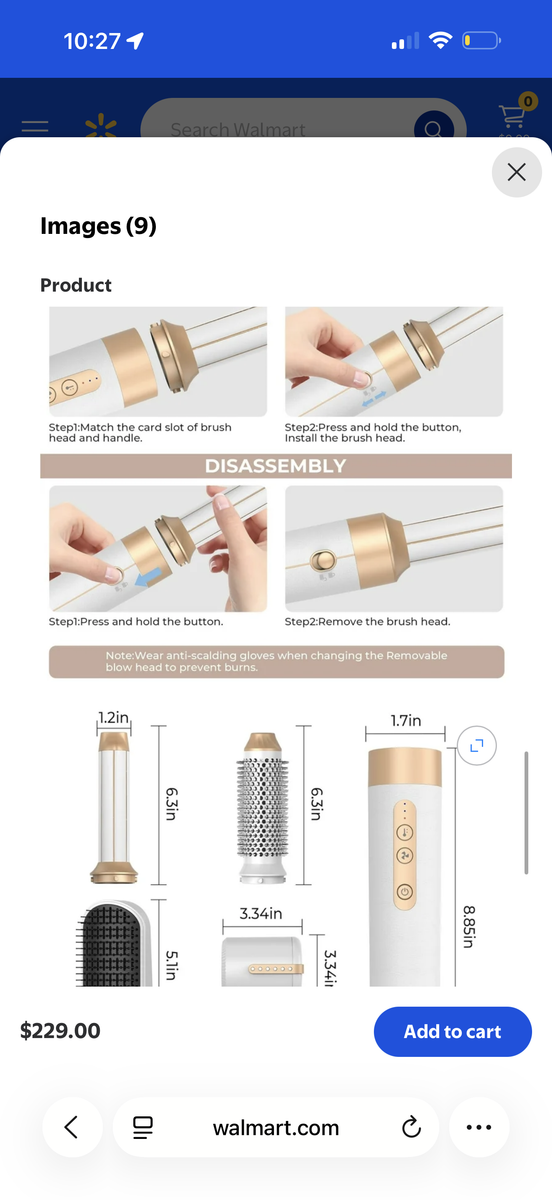 10:27

Search Walmart

0

Images (9)

Product

Step1:Match the card slot of brush head and handle.

Step2:Press and hold the button, Install the brush head.

DISASSEMBLY

Step1:Press and hold the button.

Step2:Remove the brush head.

Note:Wear anti-scalding gloves when changing the Removable blow head to prevent burns.

1.2in

6.3in

6.3in

1.7in

8.85in

5.1in

3.34in

3.34i

$229.00

Add to cart

walmart.com