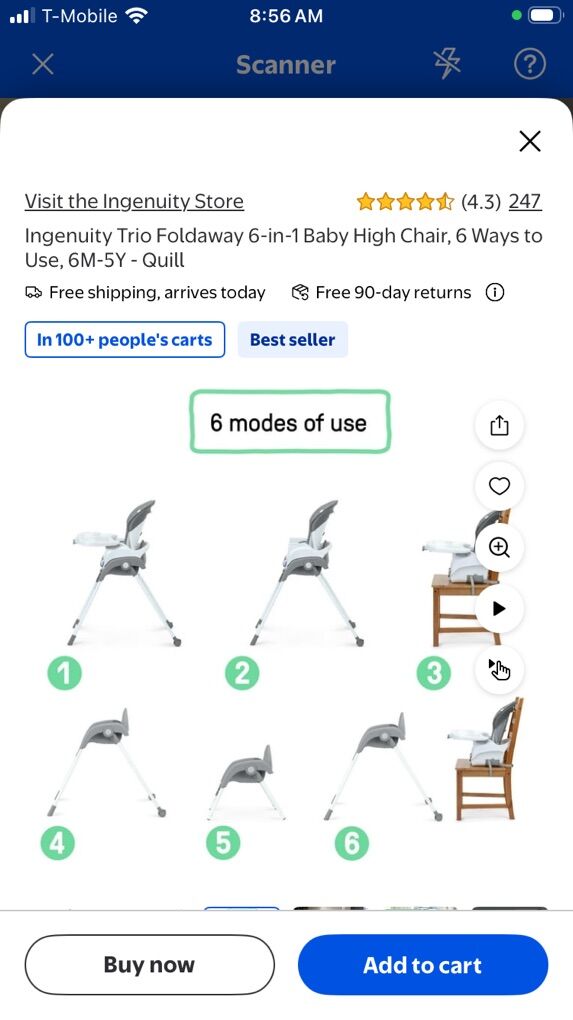 T-Mobile 8:56 AM

Scanner

Visit the Ingenuity Store (4.3) 247

Ingenuity Trio Foldaway 6-in-1 Baby High Chair, 6 Ways to Use, 6M-5Y - Quill

Free shipping, arrives today Free 90-day returns

In 100+ people's carts Best seller

6 modes of use

1 2 3

4 5 6

Buy now Add to cart