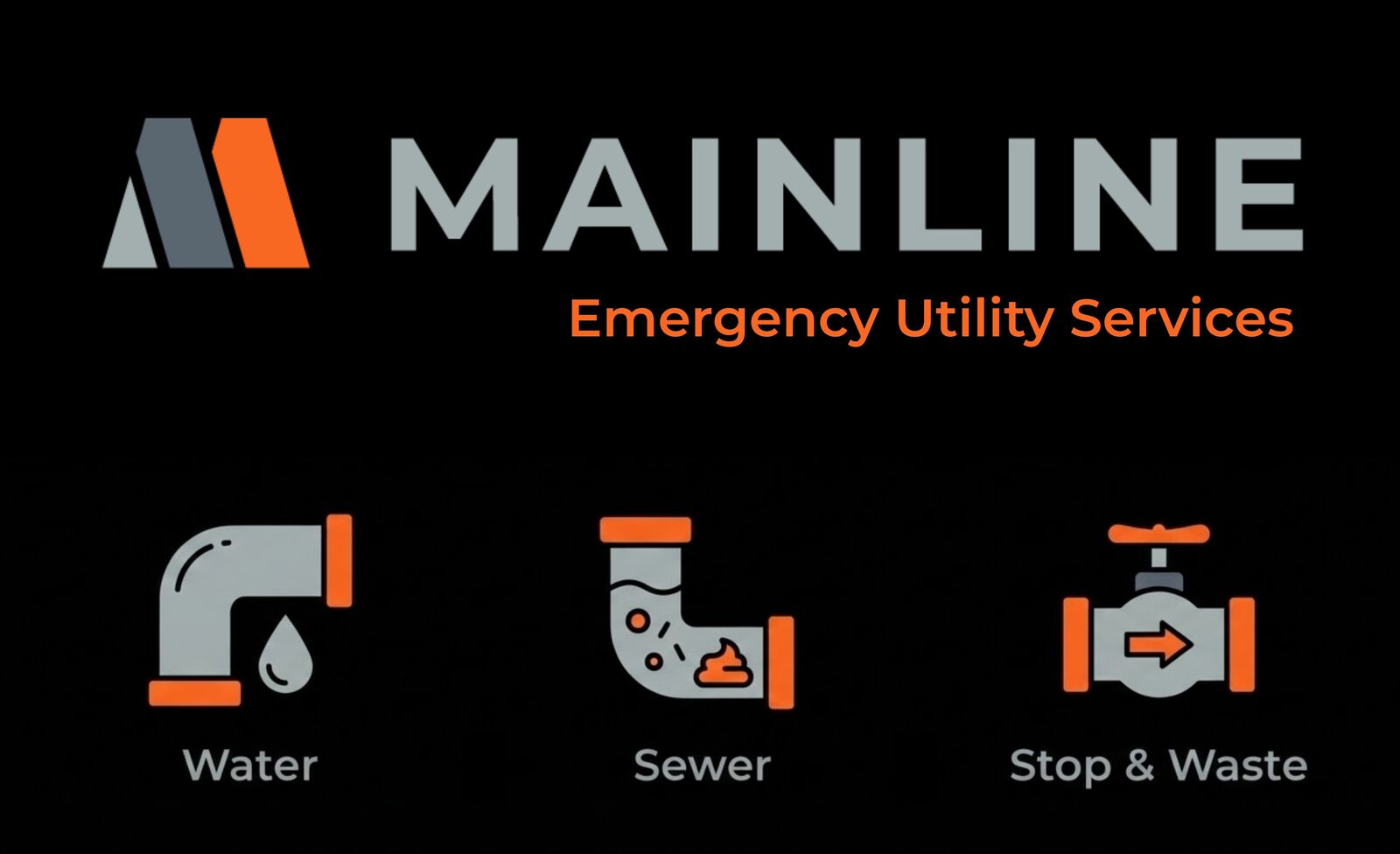 MAINLINE
Emergency Utility Services

Water

Sewer

Stop & Waste