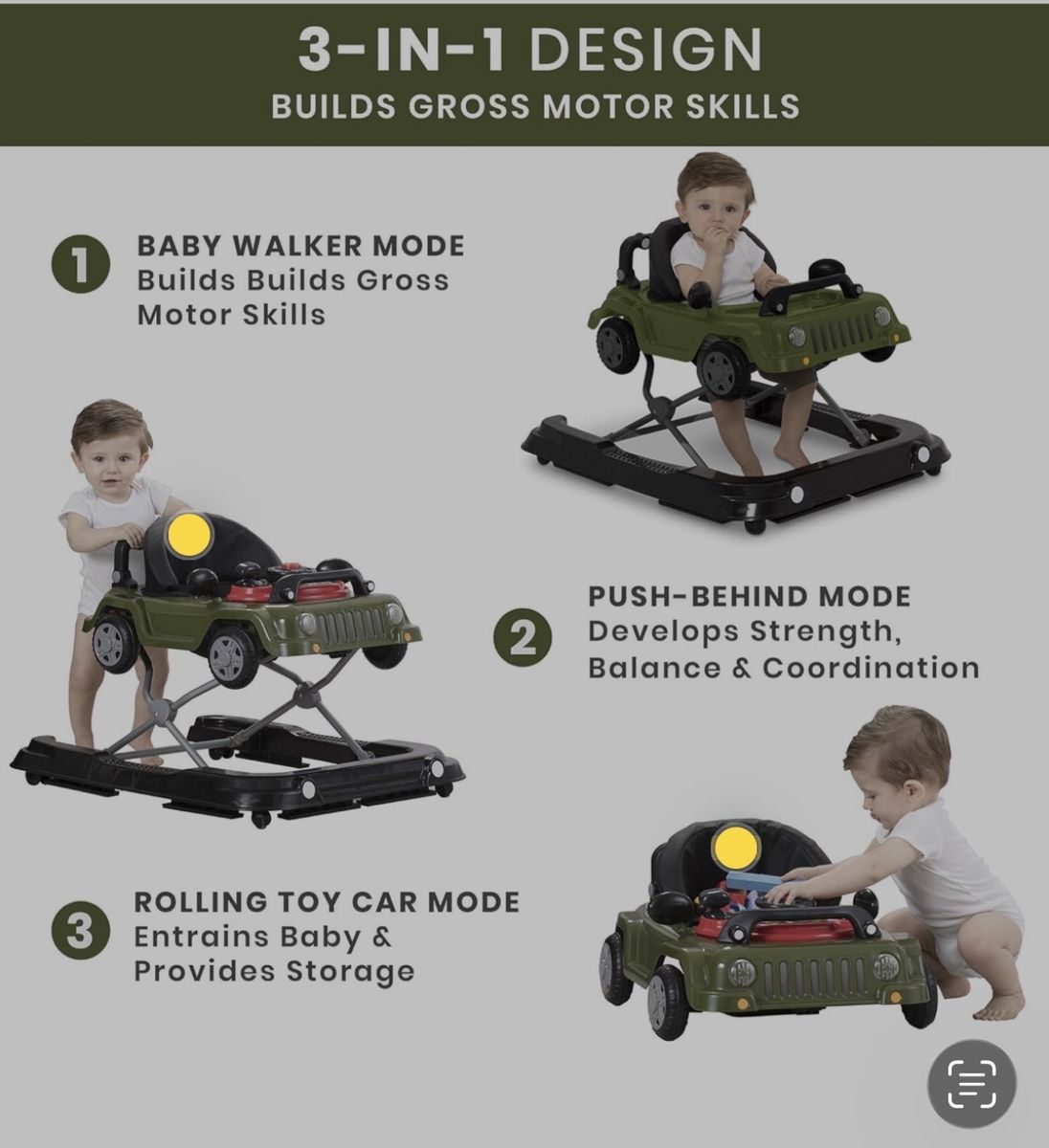 3-IN-1 DESIGN
BUILDS GROSS MOTOR SKILLS

1 BABY WALKER MODE
Builds Builds Gross Motor Skills

2 PUSH-BEHIND MODE
Develops Strength, Balance & Coordination

3 ROLLING TOY CAR MODE
Entrains Baby & Provides Storage