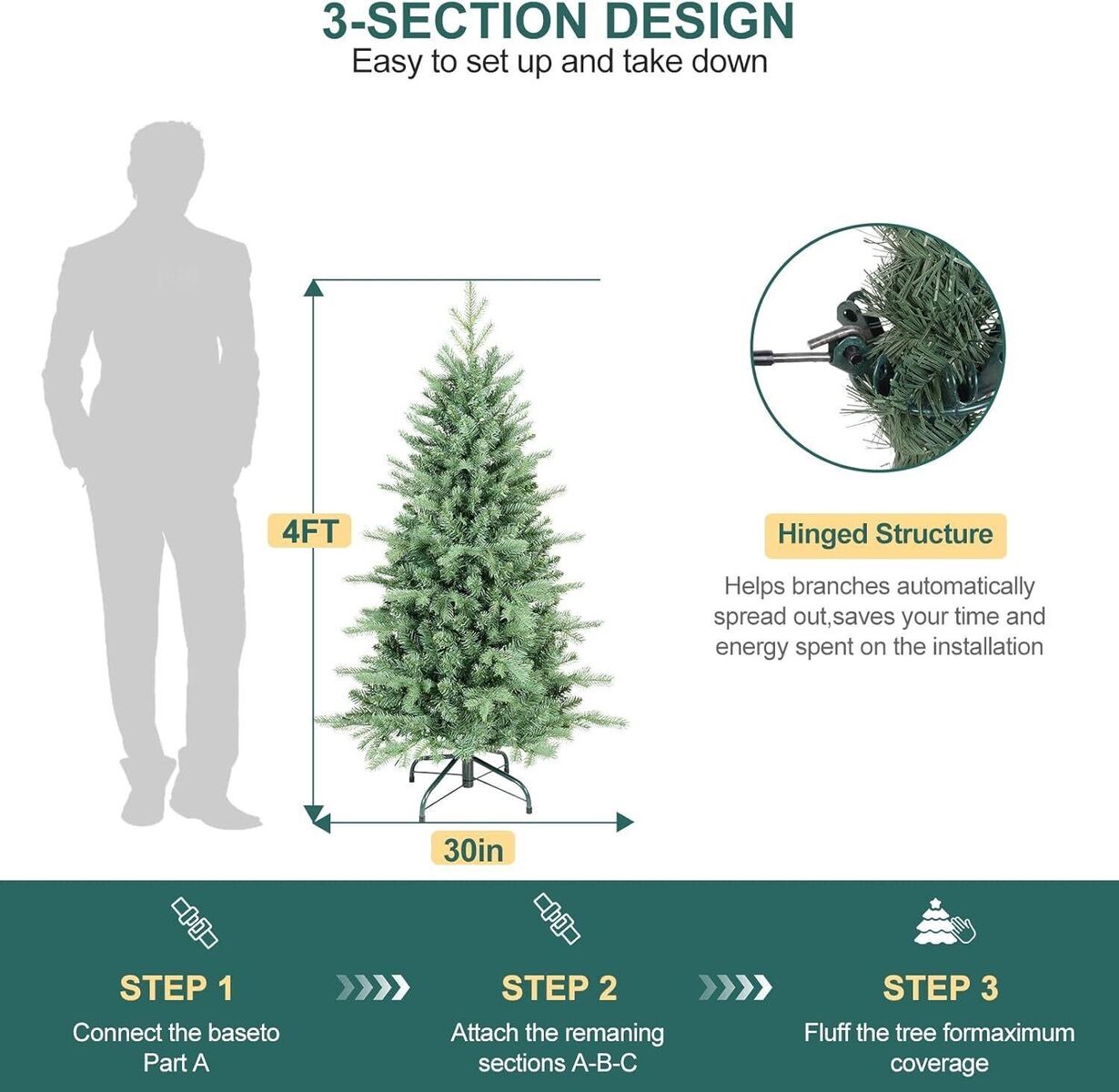 3-SECTION DESIGN
Easy to set up and take down

4FT

30in

Hinged Structure

Helps branches automatically spread out,saves your time and energy spent on the installation

STEP 1
Connect the baseto Part A

STEP 2
Attach the remaning sections A-B-C

STEP 3
Fluff the tree formaximum coverage