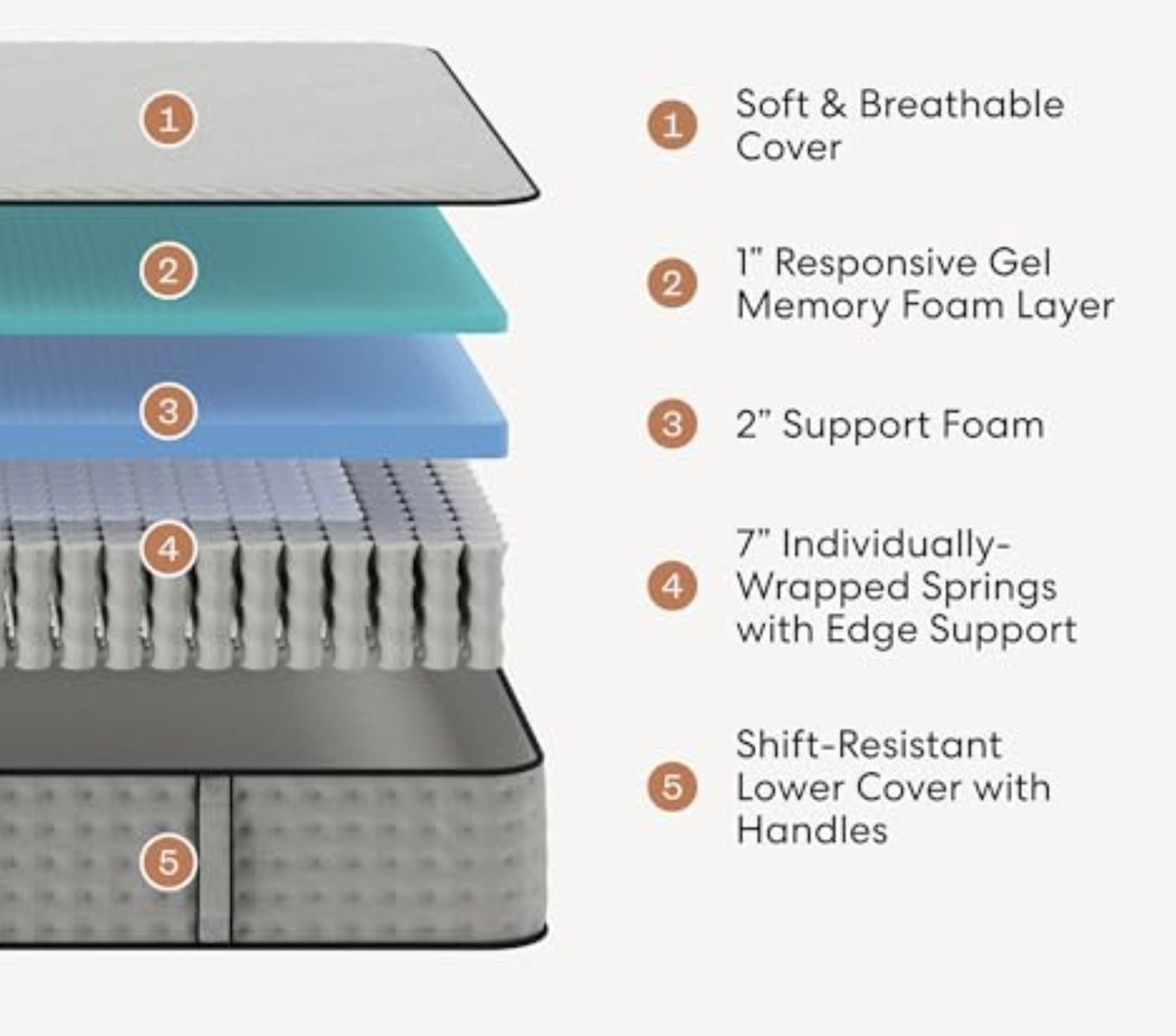 1
2
3
4
5

1 Soft & Breathable Cover

2 1" Responsive Gel Memory Foam Layer

3 2" Support Foam

4 7" Individually-Wrapped Springs with Edge Support

5 Shift-Resistant Lower Cover with Handles