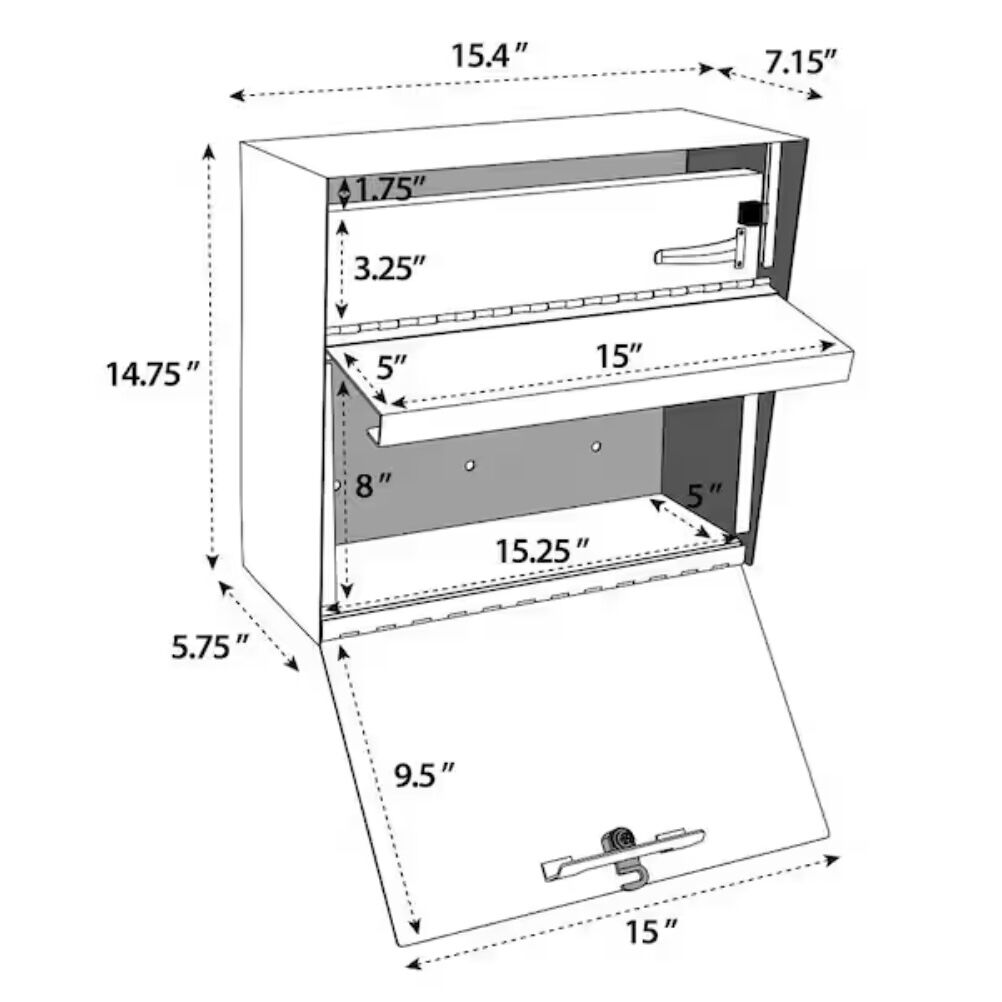 15.4″
7.15″
1.75″
3.25″
14.75″
5″
15″
8″
5″
15.25″
5.75″
9.5″
15″