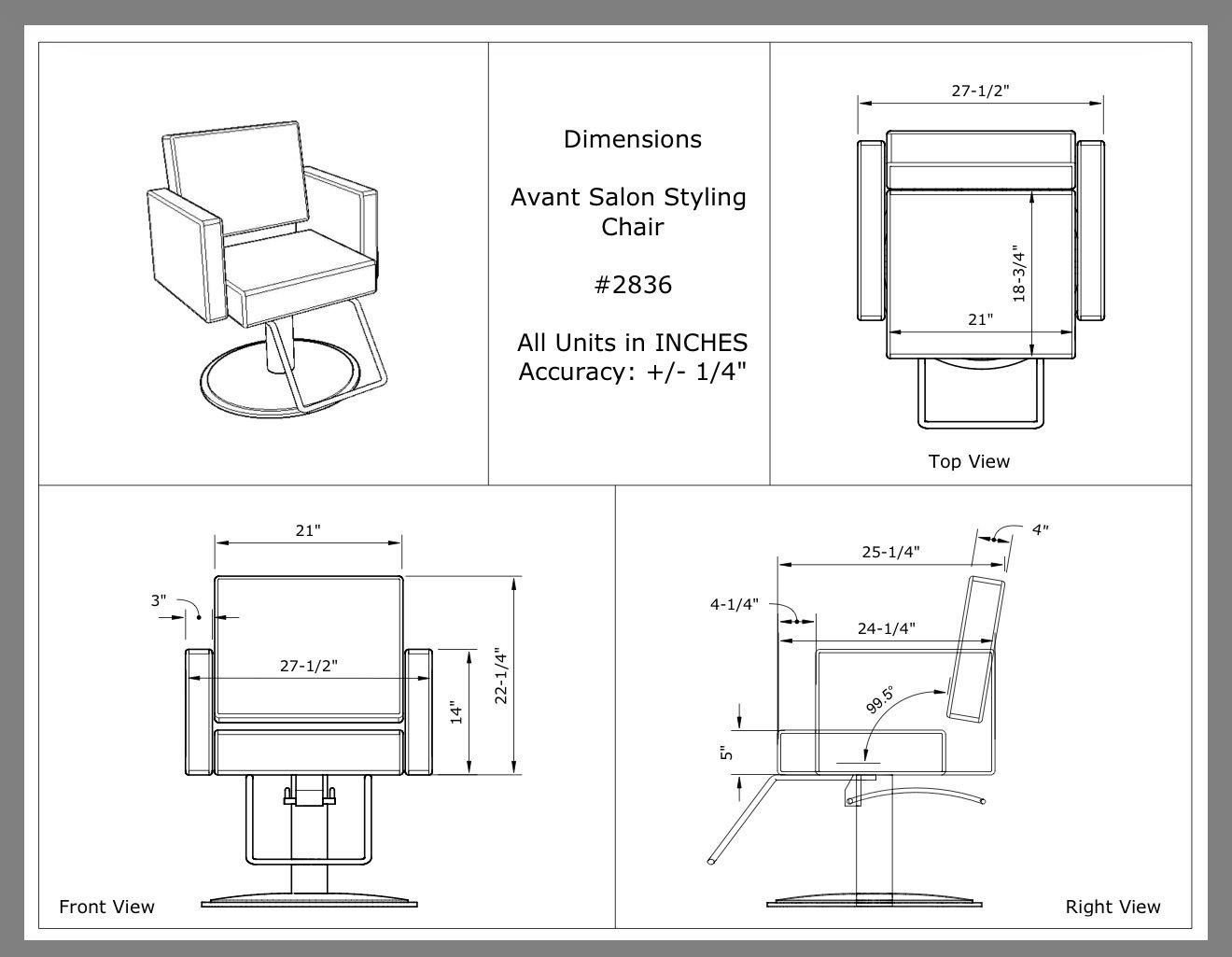 Dimensions

Avant Salon Styling Chair

#2836

All Units in INCHES
Accuracy: +/- 1/4"

27-1/2"

18-3/4"

21"

Top View

21"

3"

27-1/2"

14"

22-1/4"

Front View

4"

25-1/4"

4-1/4"

24-1/4"

99.5°

5"

Right View