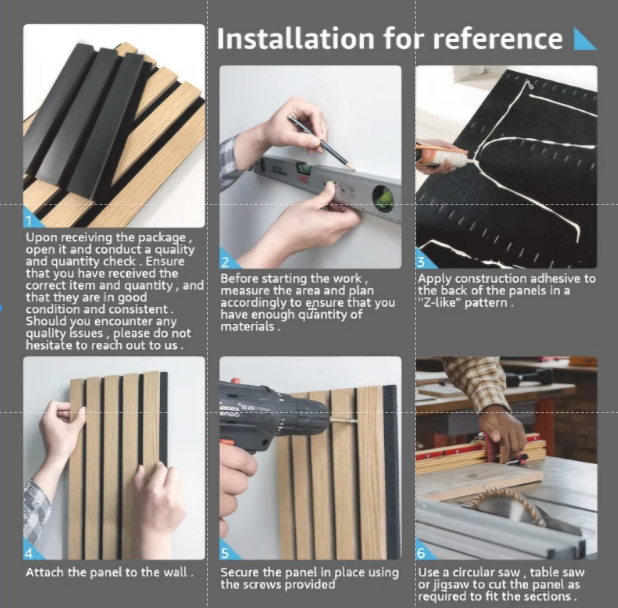 Installation for reference

1

Upon receiving the package , open it and conduct a quality and quantity check . Ensure that you have received the correct item and quantity , and that they are in good condition and consistent . Should you encounter any quality issues , please do not hesitate to reach out to us .

2

Before starting the work , measure the area and plan accordingly to ensure that you have enough quantity of materials .

3

Apply construction adhesive to the back of the panels in a "Z-like" pattern .

4

Attach the panel to the wall .

5

Secure the panel in place using the screws provided

6

Use a circular saw , table saw or jigsaw to cut the panel as required to fit the sections .