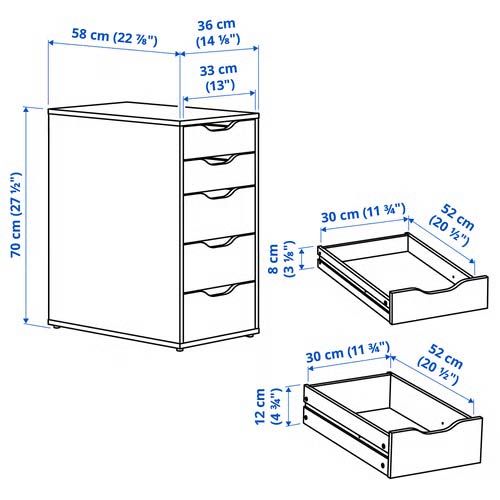 58 cm (22 ⅞")
36 cm (14 ⅛")
33 cm (13")
70 cm (27 ½")
30 cm (11 ¾")
52 cm (20 ½")
8 cm (3 ⅛")
30 cm (11 ¾")
52 cm (20 ½")
12 cm (4 ¾")