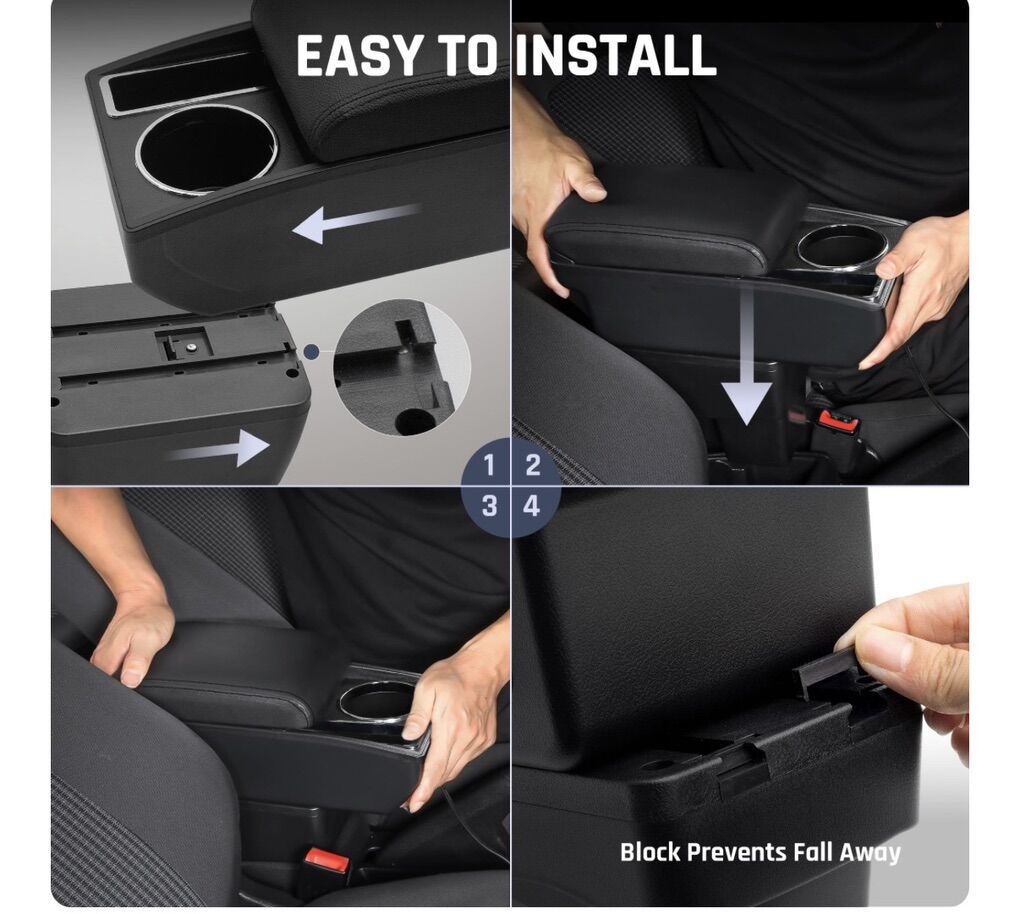 EASY TO INSTALL

1 2
3 4

Block Prevents Fall Away