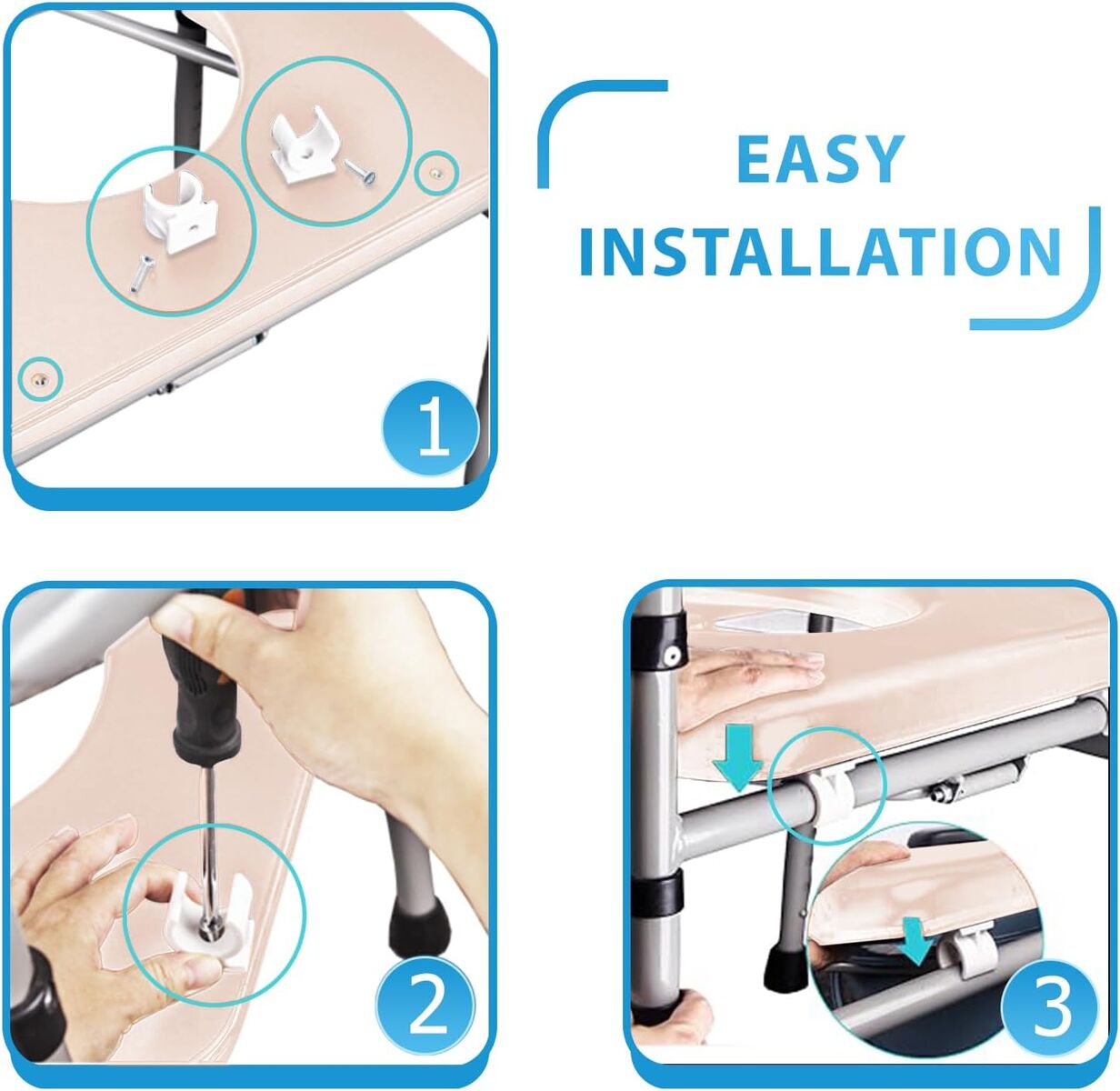 EASY
INSTALLATION

1

2

3