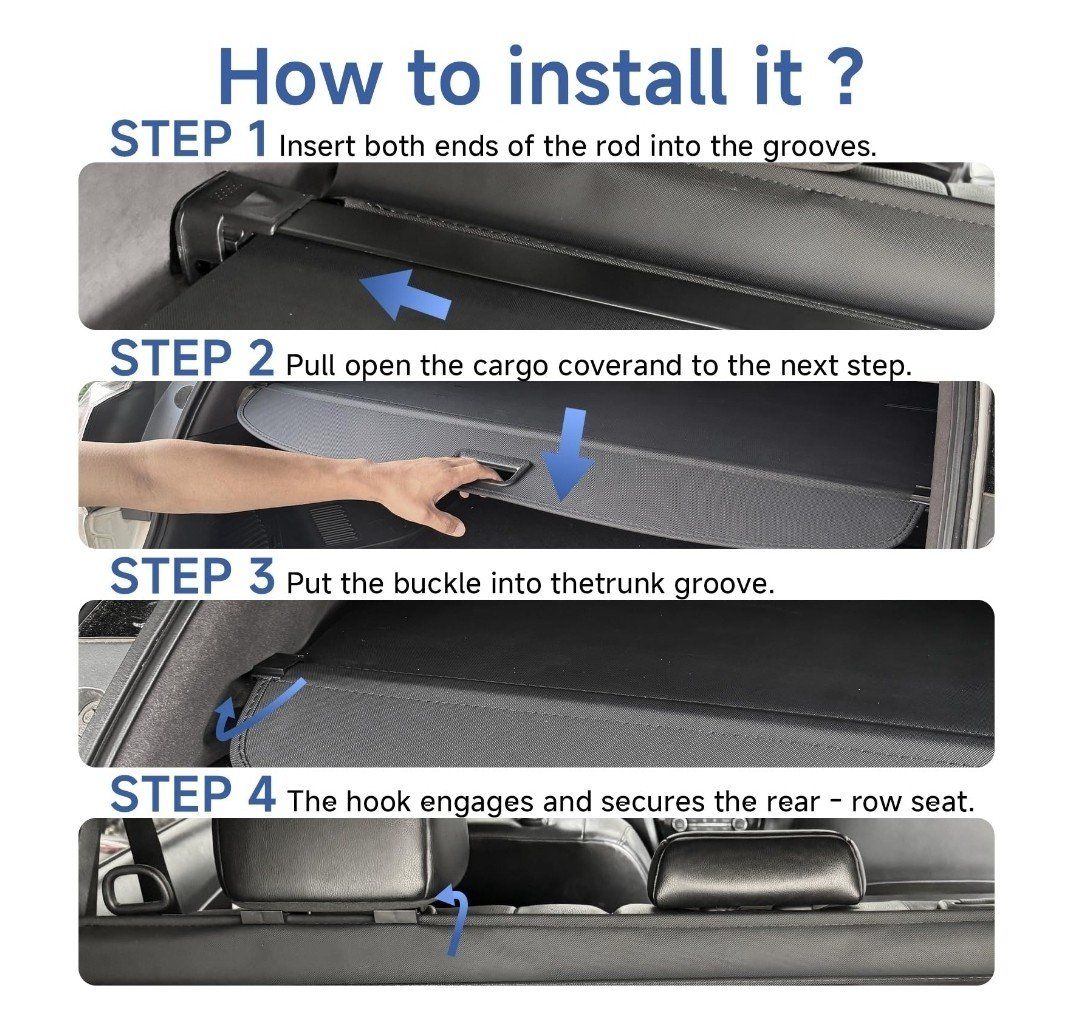 How to install it ?

STEP 1 Insert both ends of the rod into the grooves.

STEP 2 Pull open the cargo coverand to the next step.

STEP 3 Put the buckle into thetrunk groove.

STEP 4 The hook engages and secures the rear - row seat.