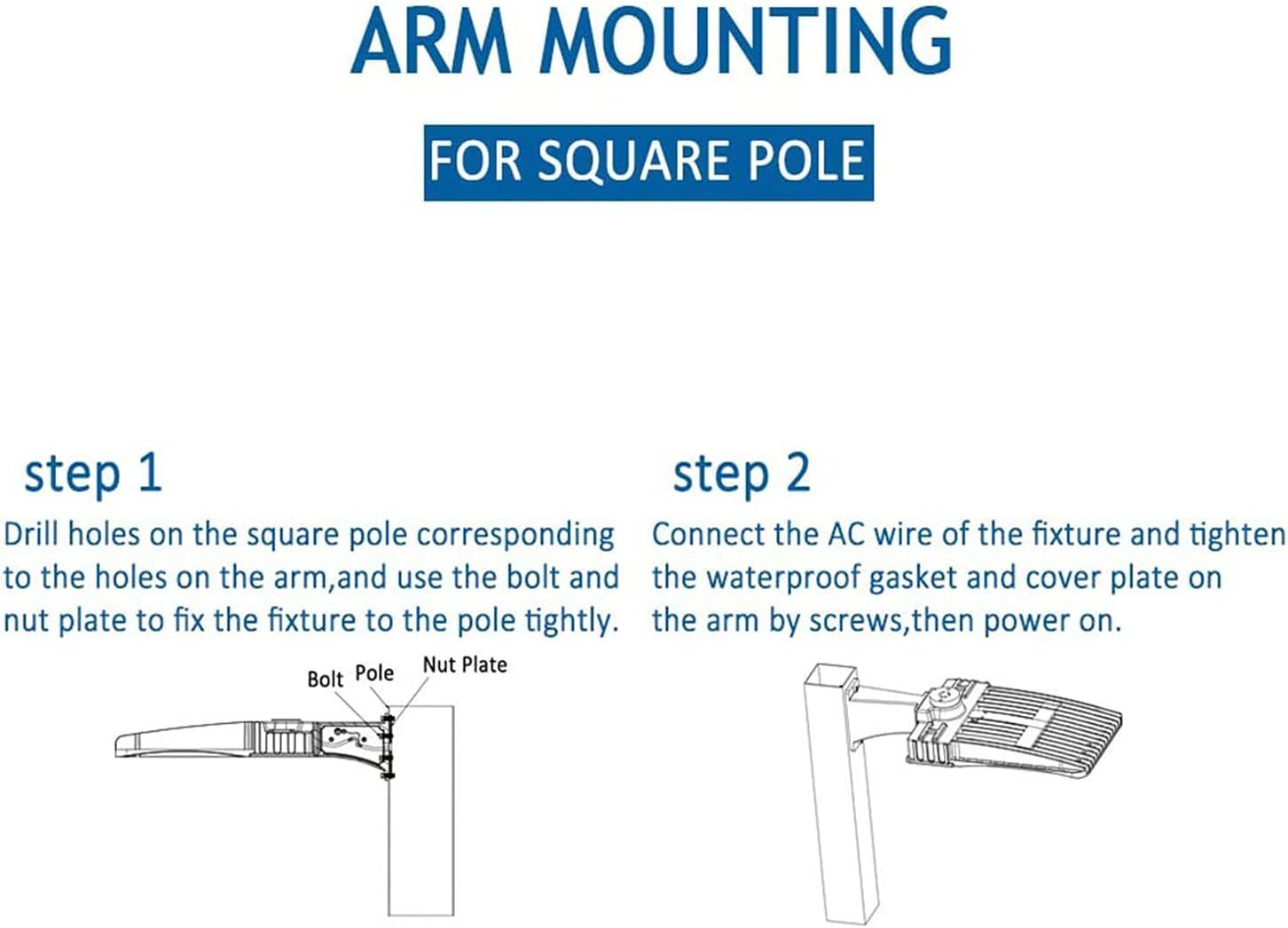 ARM MOUNTING

FOR SQUARE POLE

step 1

Drill holes on the square pole corresponding to the holes on the arm,and use the bolt and nut plate to fix the fixture to the pole tightly.

Bolt Pole Nut Plate

step 2

Connect the AC wire of the fixture and tighten the waterproof gasket and cover plate on the arm by screws,then power on.