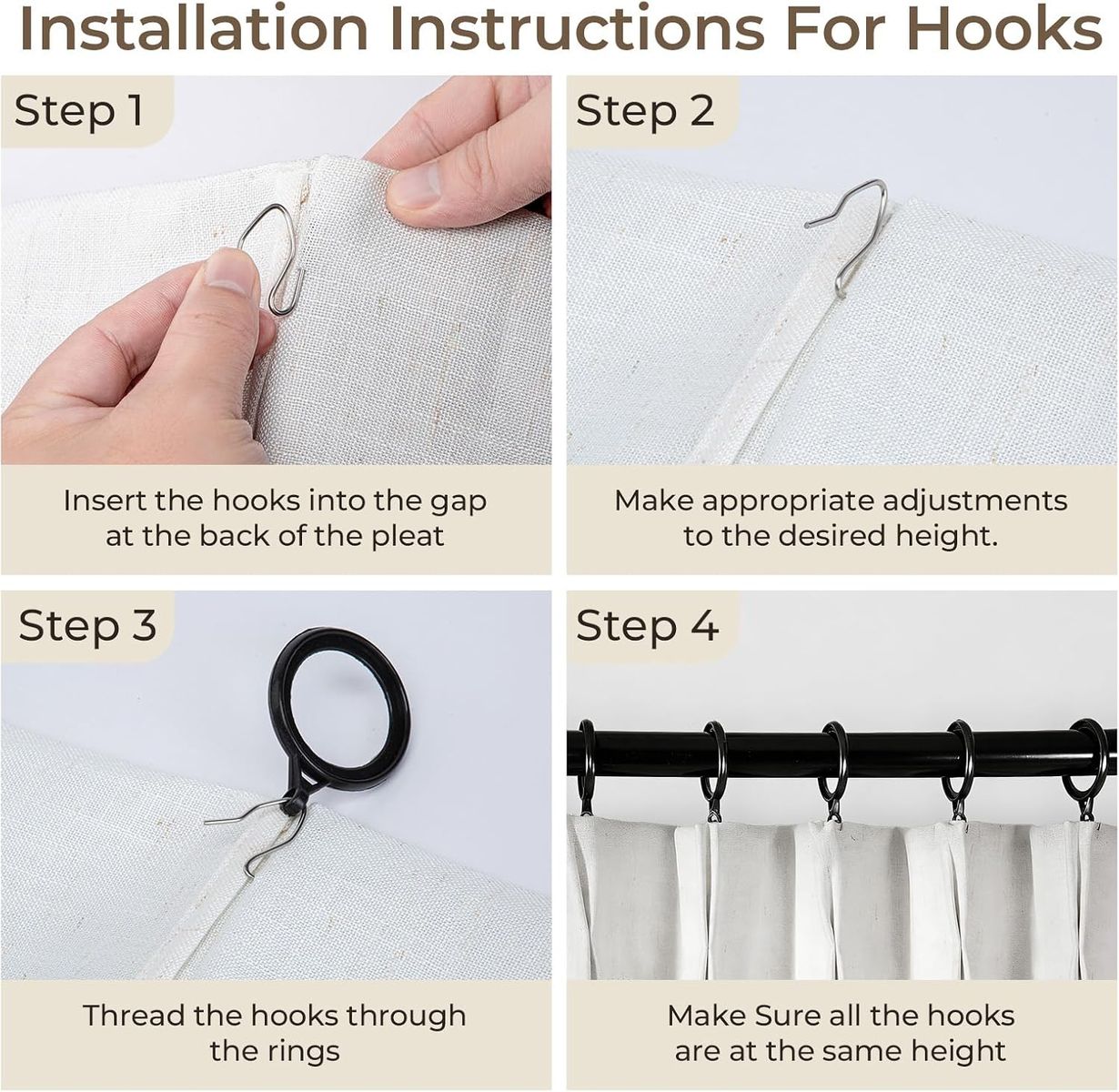 Installation Instructions For Hooks

Step 1

Insert the hooks into the gap at the back of the pleat

Step 2

Make appropriate adjustments to the desired height.

Step 3

Thread the hooks through the rings

Step 4

Make Sure all the hooks are at the same height