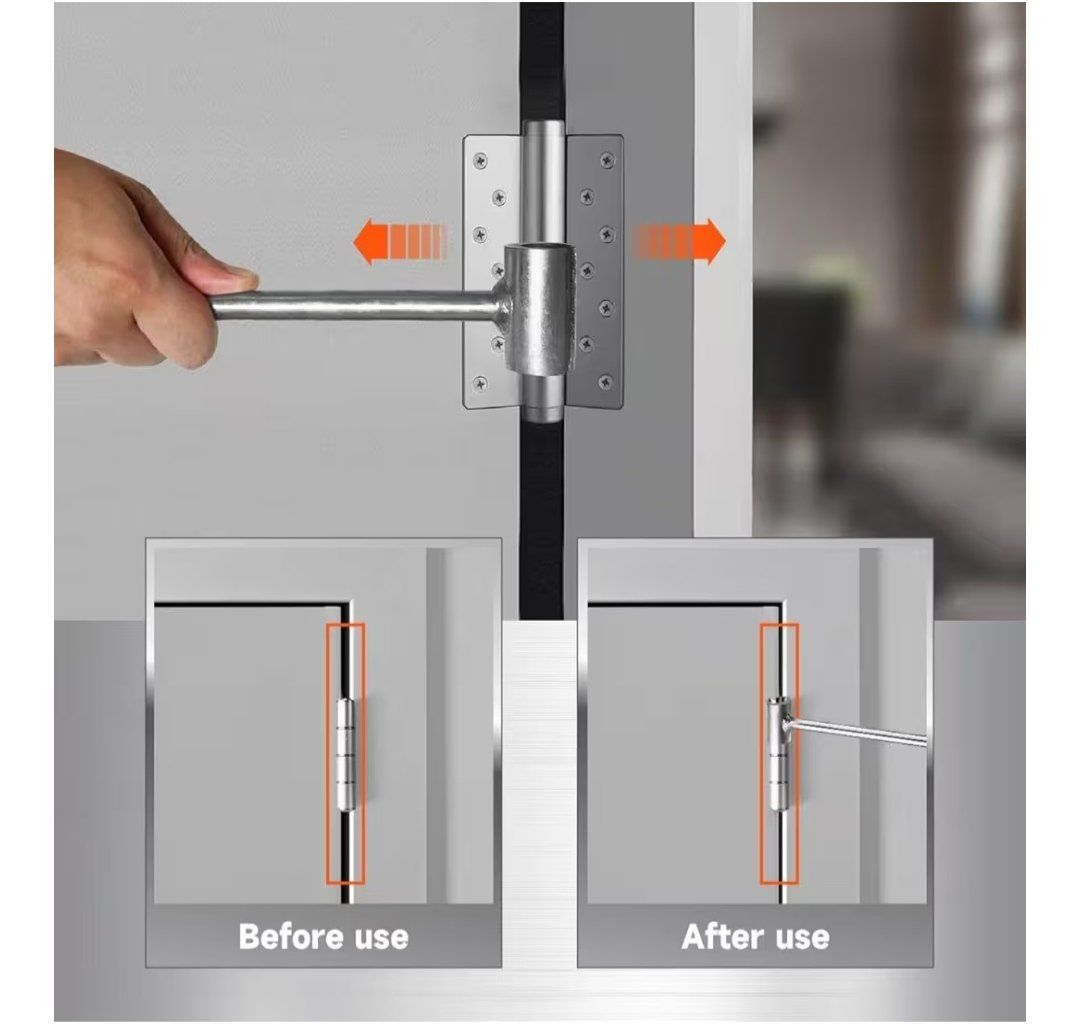 Before use

After use