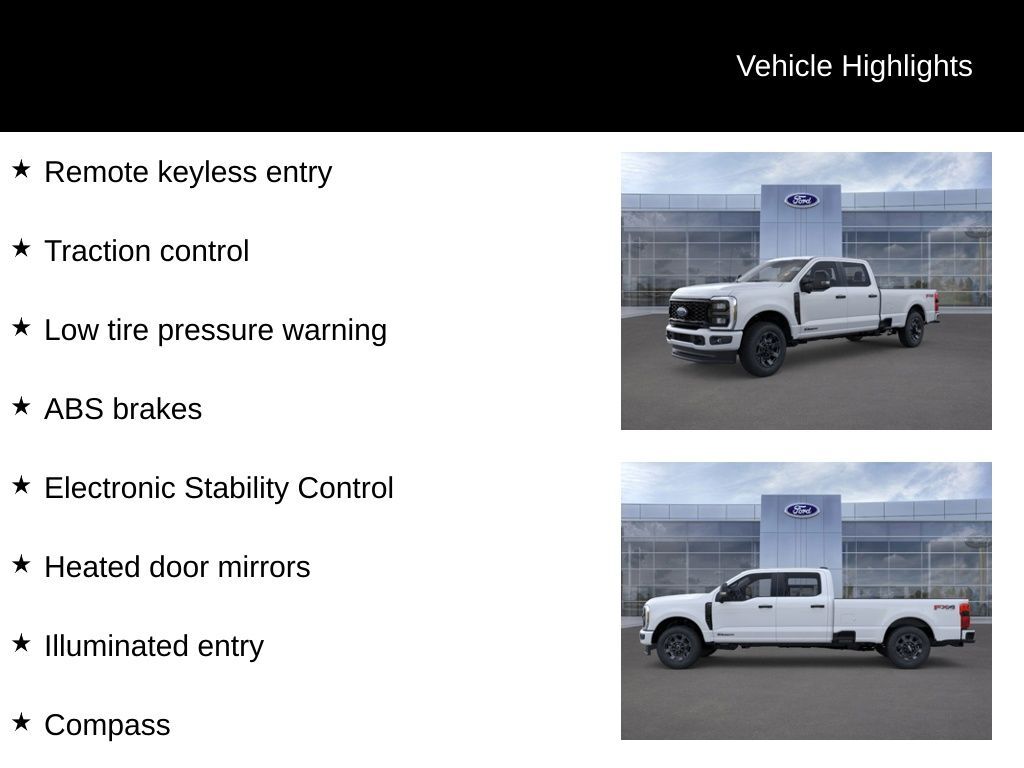 Vehicle Highlights

★ Remote keyless entry

★ Traction control

★ Low tire pressure warning

★ ABS brakes

★ Electronic Stability Control

★ Heated door mirrors

★ Illuminated entry

★ Compass

Ford

Ford