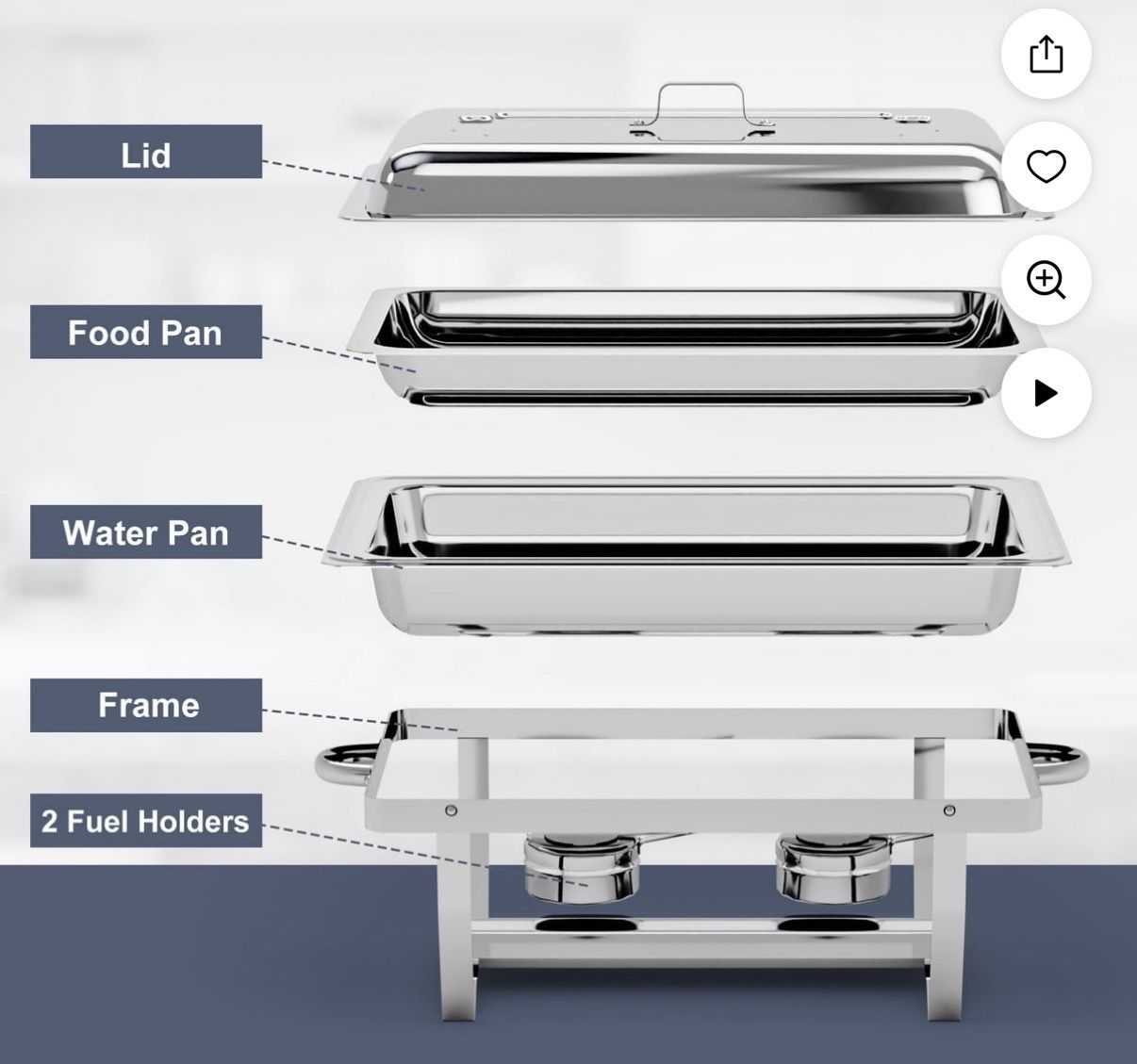 Lid

Food Pan

Water Pan

Frame

2 Fuel Holders