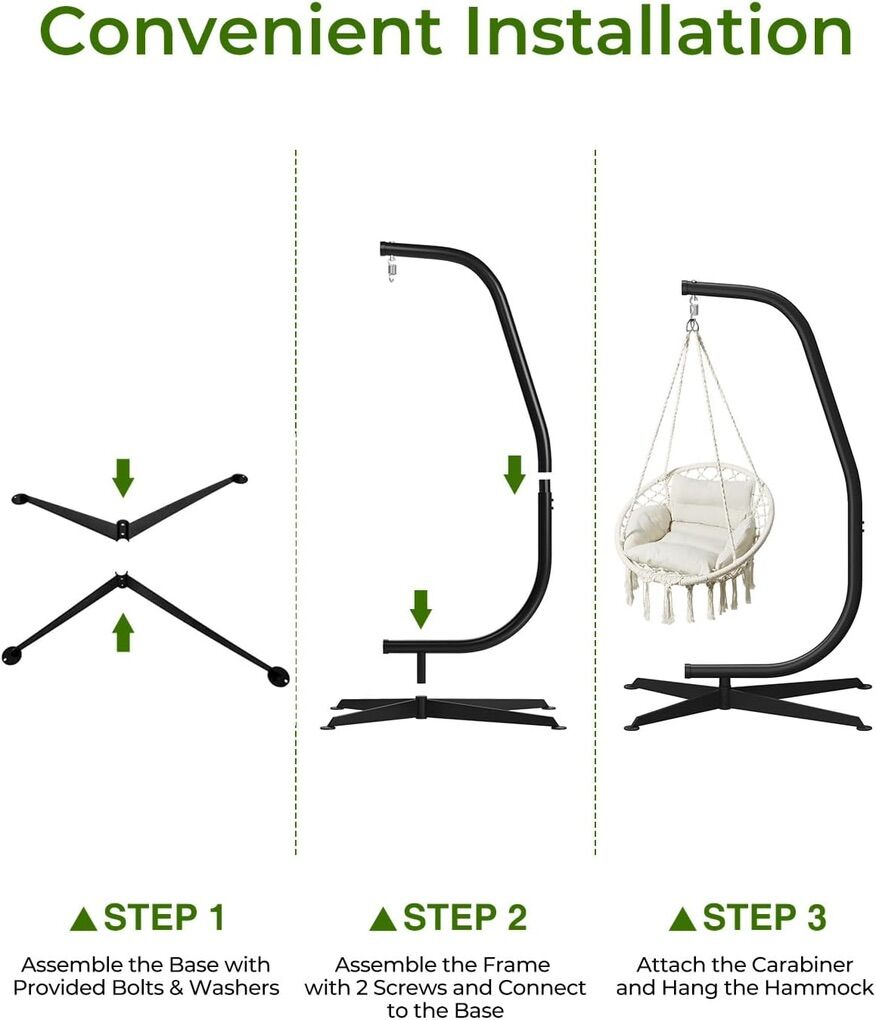 Convenient Installation

▲STEP 1

Assemble the Base with Provided Bolts & Washers

▲STEP 2

Assemble the Frame with 2 Screws and Connect to the Base

▲STEP 3

Attach the Carabiner and Hang the Hammock