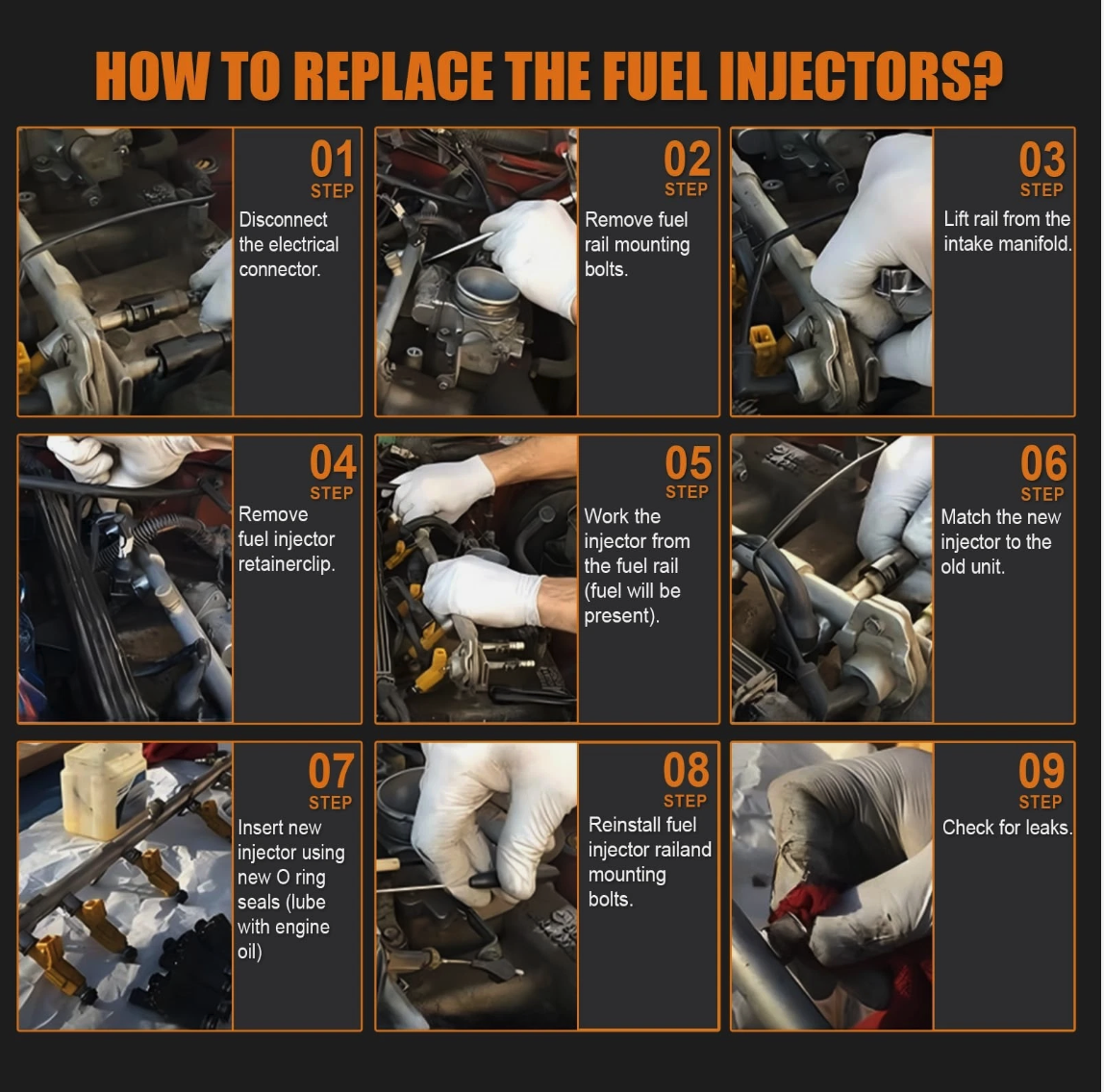 HOW TO REPLACE THE FUEL INJECTORS?

01
STEP
Disconnect the electrical connector.

02
STEP
Remove fuel rail mounting bolts.

03
STEP
Lift rail from the intake manifold.

04
STEP
Remove fuel injector retainerclip.

05
STEP
Work the injector from the fuel rail (fuel will be present).

06
STEP
Match the new injector to the old unit.

07
STEP
Insert new injector using new O ring seals (lube with engine oil)

08
STEP
Reinstall fuel injector railand mounting bolts.

09
STEP
Check for leaks.