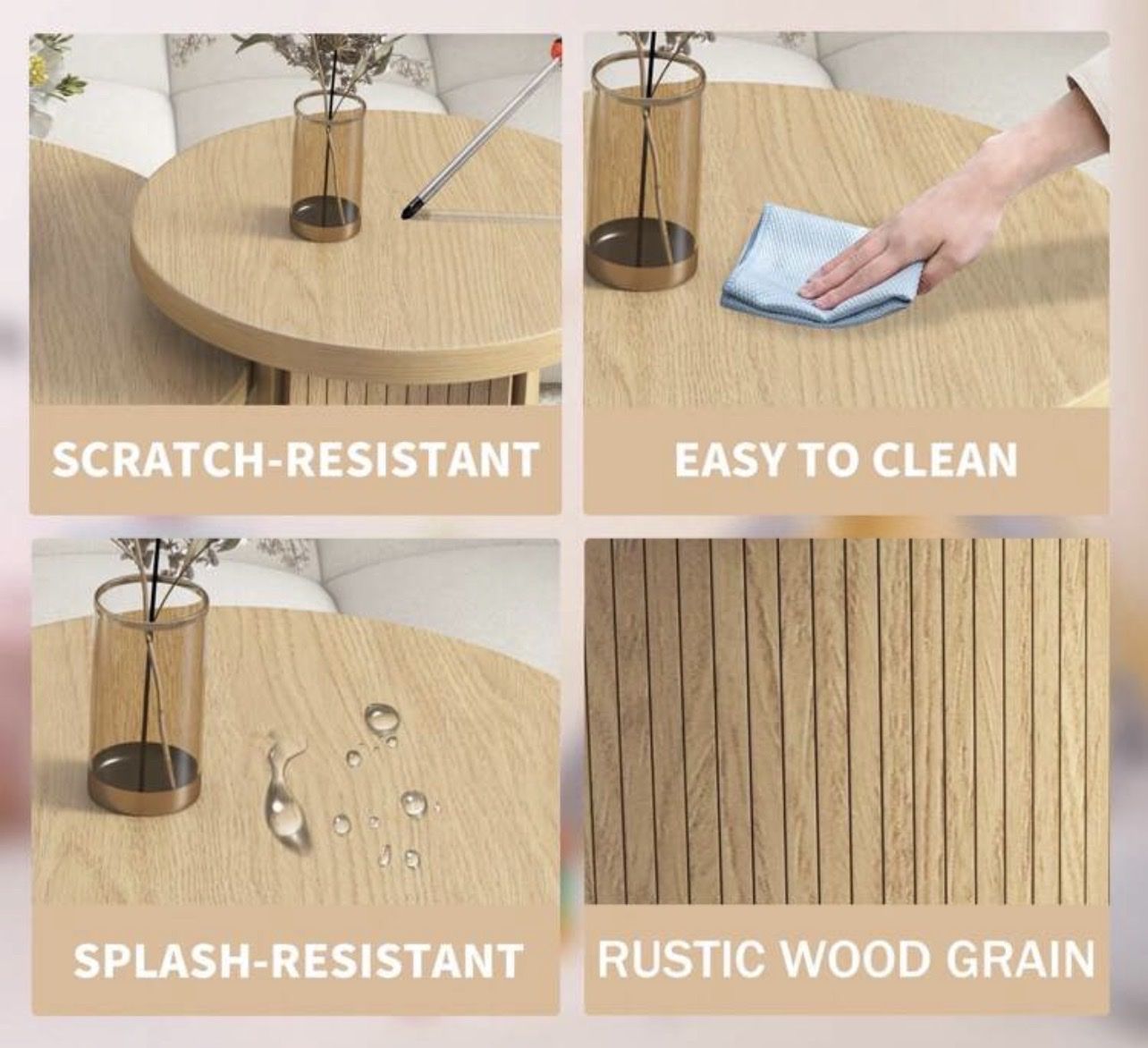 SCRATCH-RESISTANT

EASY TO CLEAN

SPLASH-RESISTANT

RUSTIC WOOD GRAIN