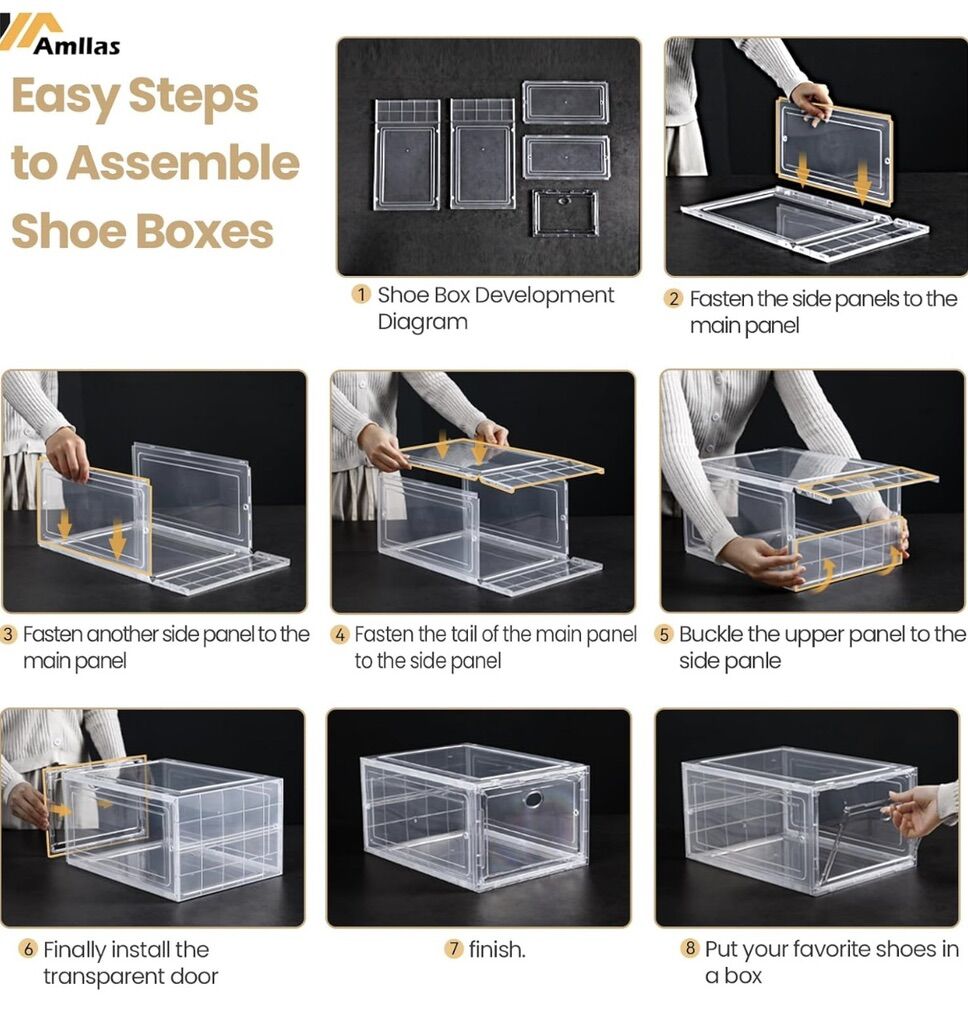 Amllas

Easy Steps to Assemble Shoe Boxes

1 Shoe Box Development Diagram

2 Fasten the side panels to the main panel

3 Fasten another side panel to the main panel

4 Fasten the tail of the main panel to the side panel

5 Buckle the upper panel to the side panle

6 Finally install the transparent door

7 finish.

8 Put your favorite shoes in a box