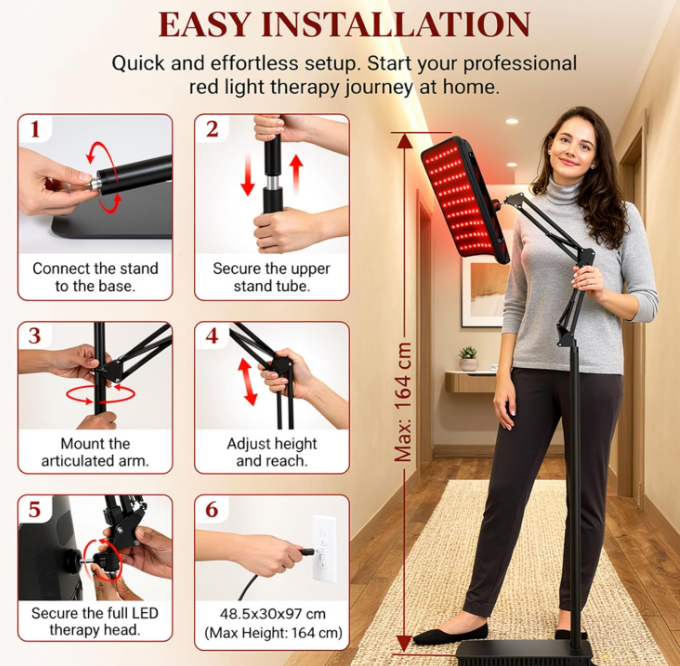 EASY INSTALLATION

Quick and effortless setup. Start your professional red light therapy journey at home.

1
Connect the stand to the base.

2
Secure the upper stand tube.

3
Mount the articulated arm.

4
Adjust height and reach.

5
Secure the full LED therapy head.

6
48.5x30x97 cm (Max Height: 164 cm)

Max: 164 cm