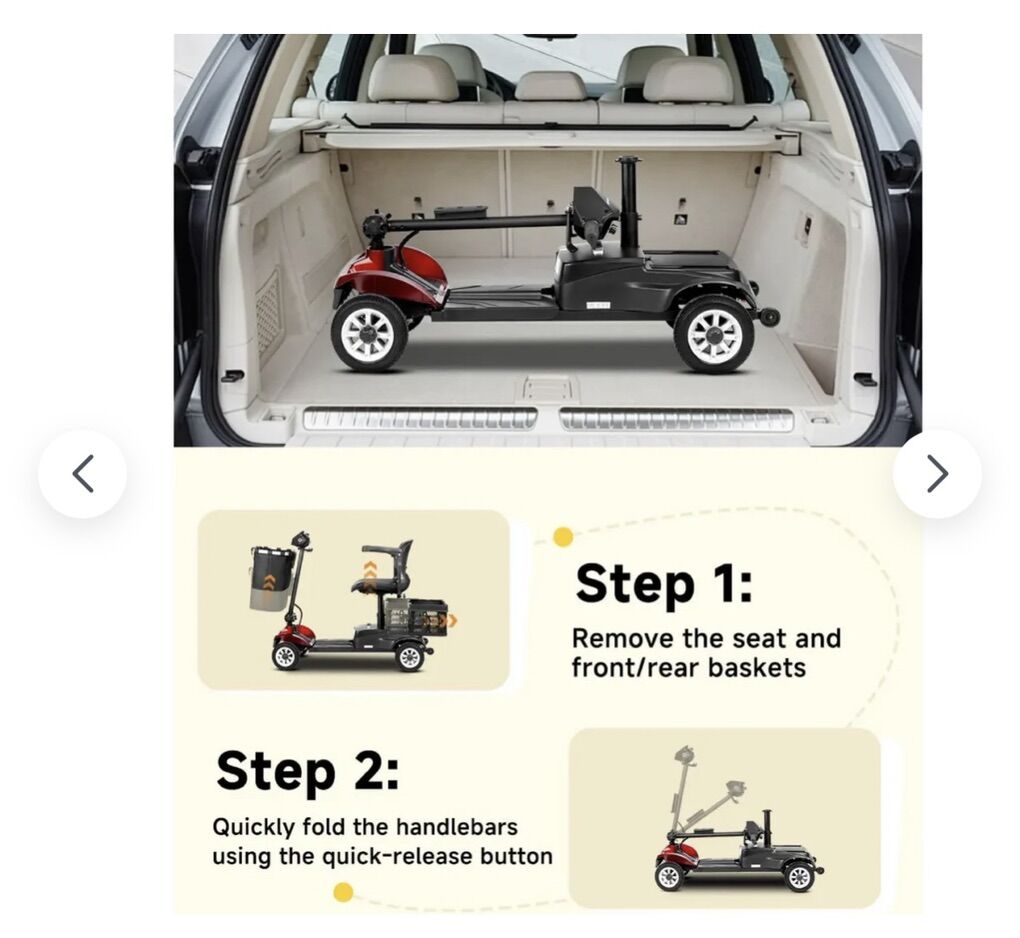 Step 1:
Remove the seat and front/rear baskets

Step 2:
Quickly fold the handlebars using the quick-release button