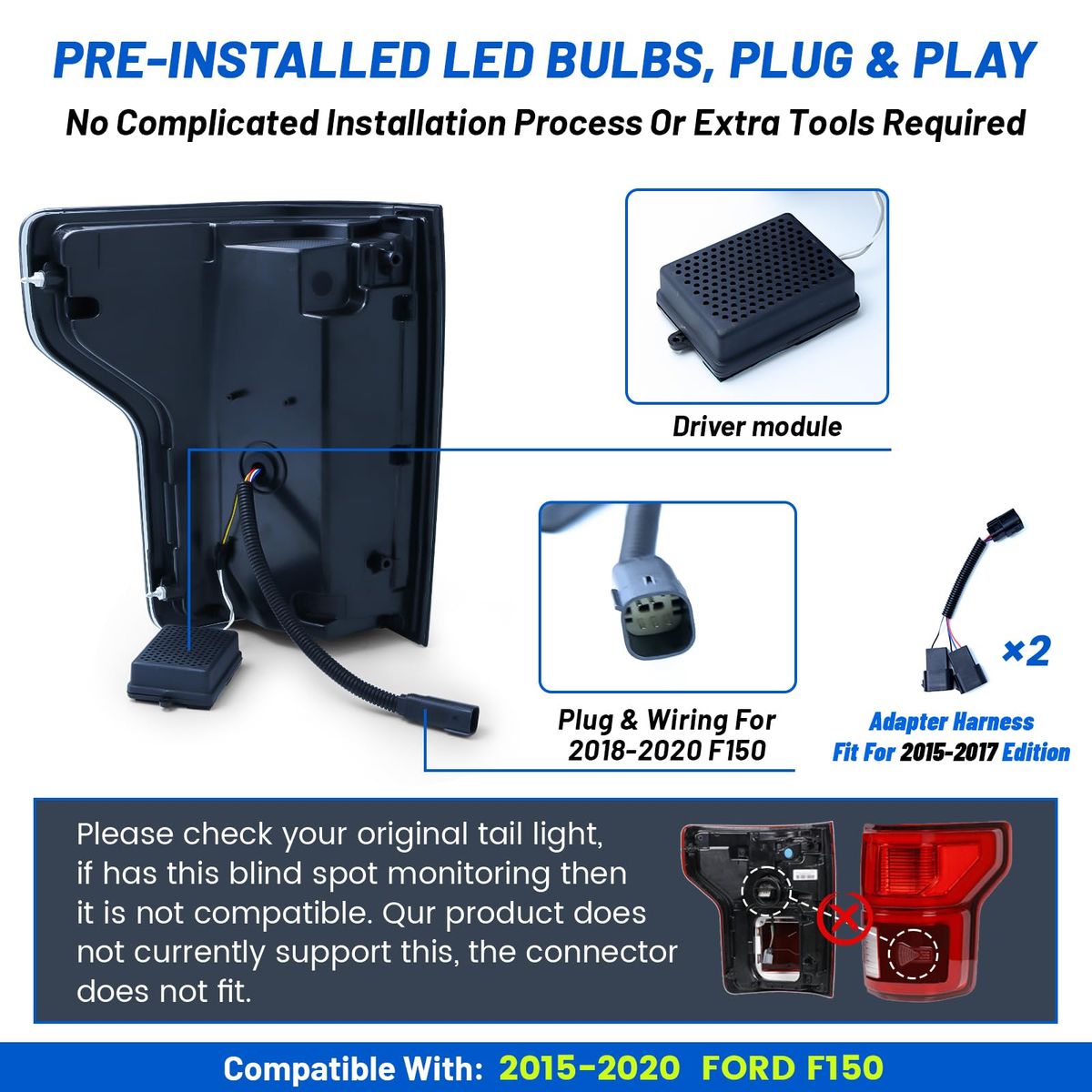 PRE-INSTALLED LED BULBS, PLUG & PLAY
No Complicated Installation Process Or Extra Tools Required

Driver module

Plug & Wiring For 2018-2020 F150

×2

Adapter Harness Fit For 2015-2017 Edition

Please check your original tail light, if has this blind spot monitoring then it is not compatible. Qur product does not currently support this, the connector does not fit.

Compatible With: 2015-2020 FORD F150