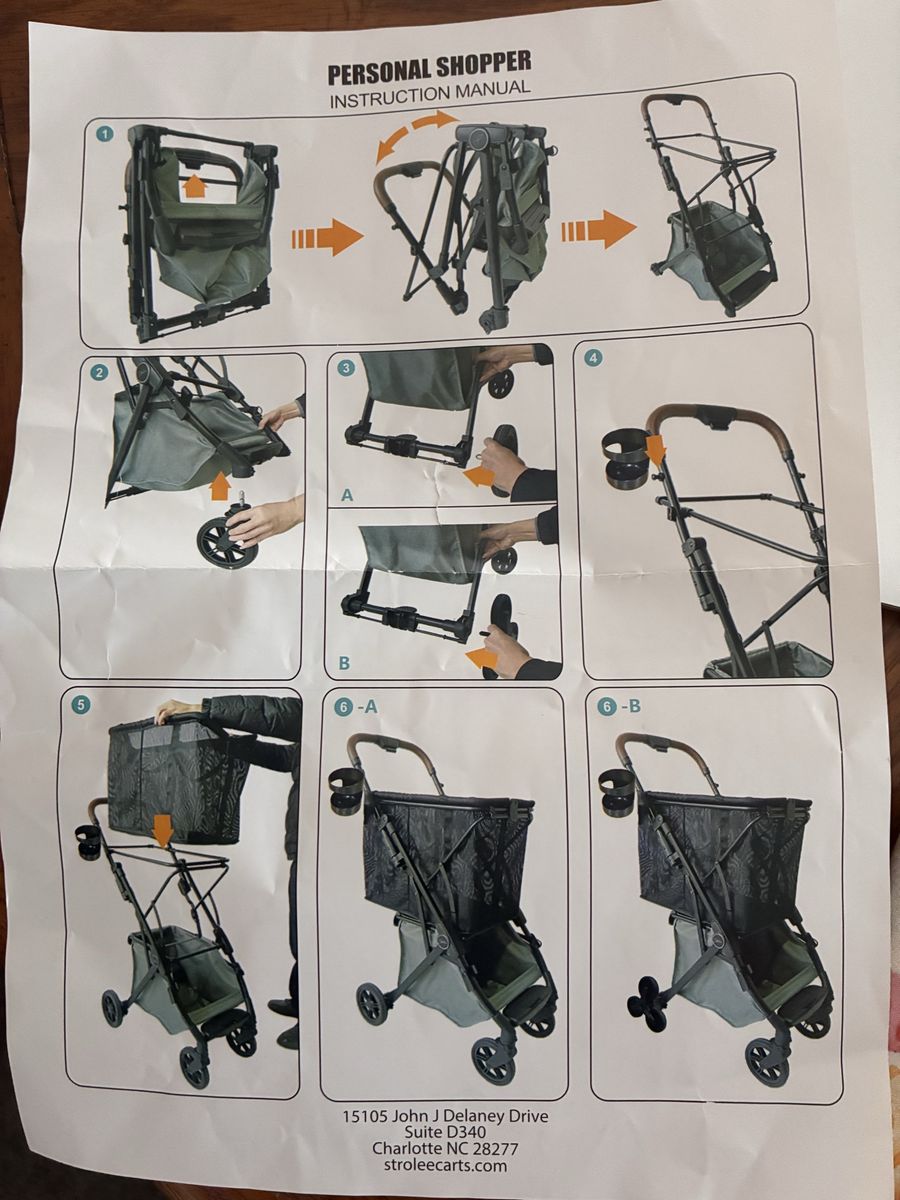 PERSONAL SHOPPER
INSTRUCTION MANUAL

1

2

3

A

B

4

5

6 -A

6 -B

15105 John J Delaney Drive
Suite D340
Charlotte NC 28277
stroleecarts.com