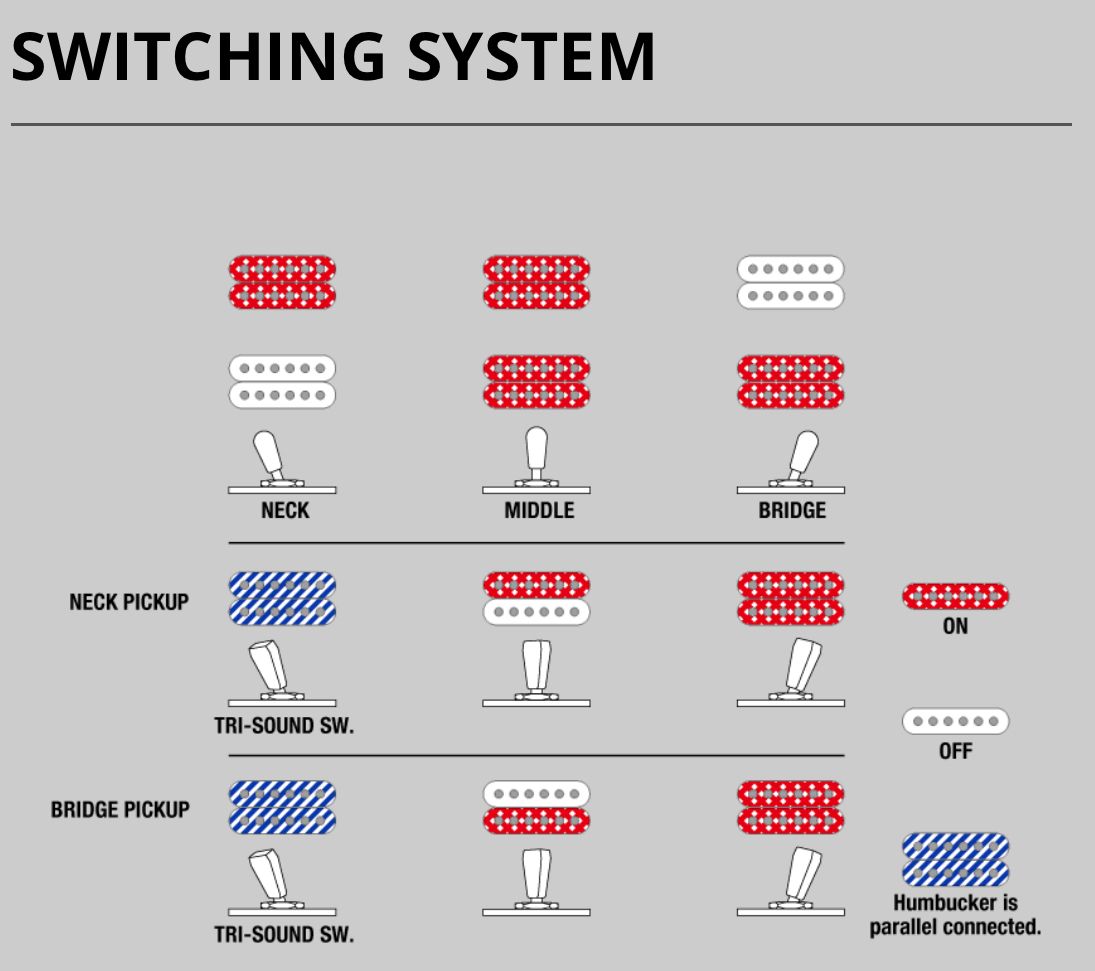 SWITCHING SYSTEM

NECK

MIDDLE

BRIDGE

NECK PICKUP

TRI-SOUND SW.

ON

OFF

BRIDGE PICKUP

TRI-SOUND SW.

Humbucker is parallel connected.