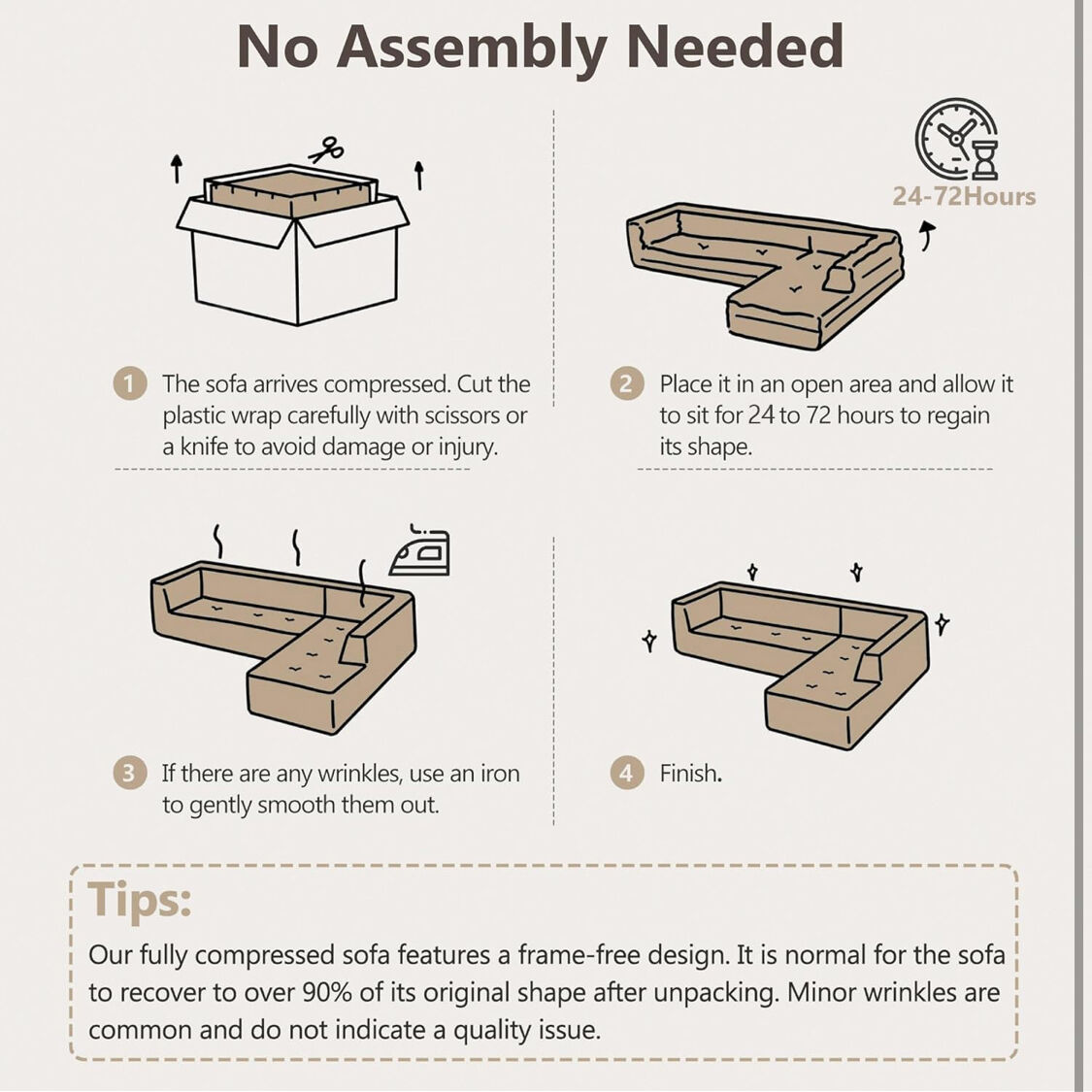 No Assembly Needed

24-72Hours

1 The sofa arrives compressed. Cut the plastic wrap carefully with scissors or a knife to avoid damage or injury.

2 Place it in an open area and allow it to sit for 24 to 72 hours to regain its shape.

3 If there are any wrinkles, use an iron to gently smooth them out.

4 Finish.

Tips:
Our fully compressed sofa features a frame-free design. It is normal for the sofa to recover to over 90% of its original shape after unpacking. Minor wrinkles are common and do not indicate a quality issue.