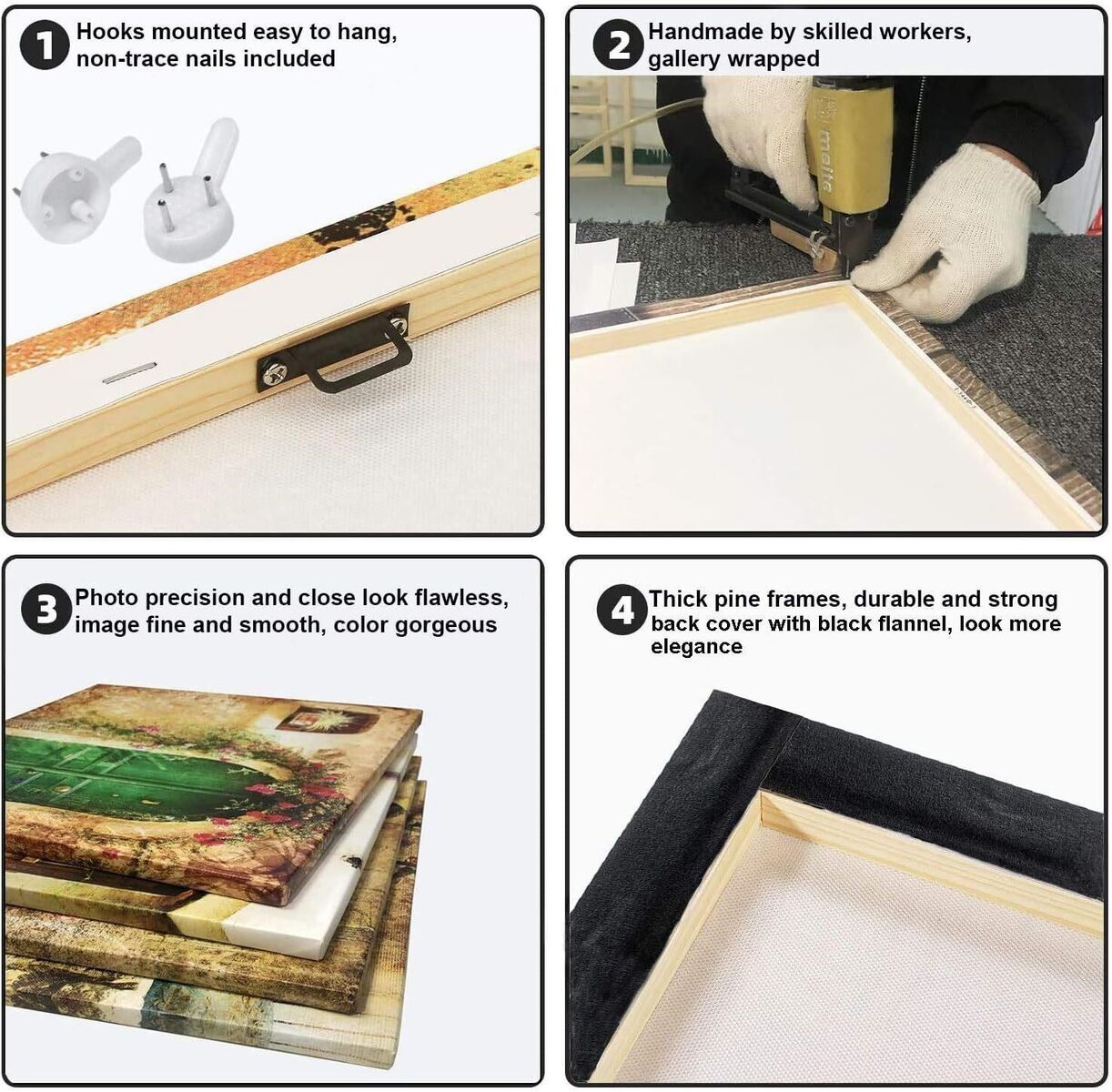 1 Hooks mounted easy to hang, non-trace nails included

2 Handmade by skilled workers, gallery wrapped

meite

3 Photo precision and close look flawless, image fine and smooth, color gorgeous

4 Thick pine frames, durable and strong back cover with black flannel, look more elegance