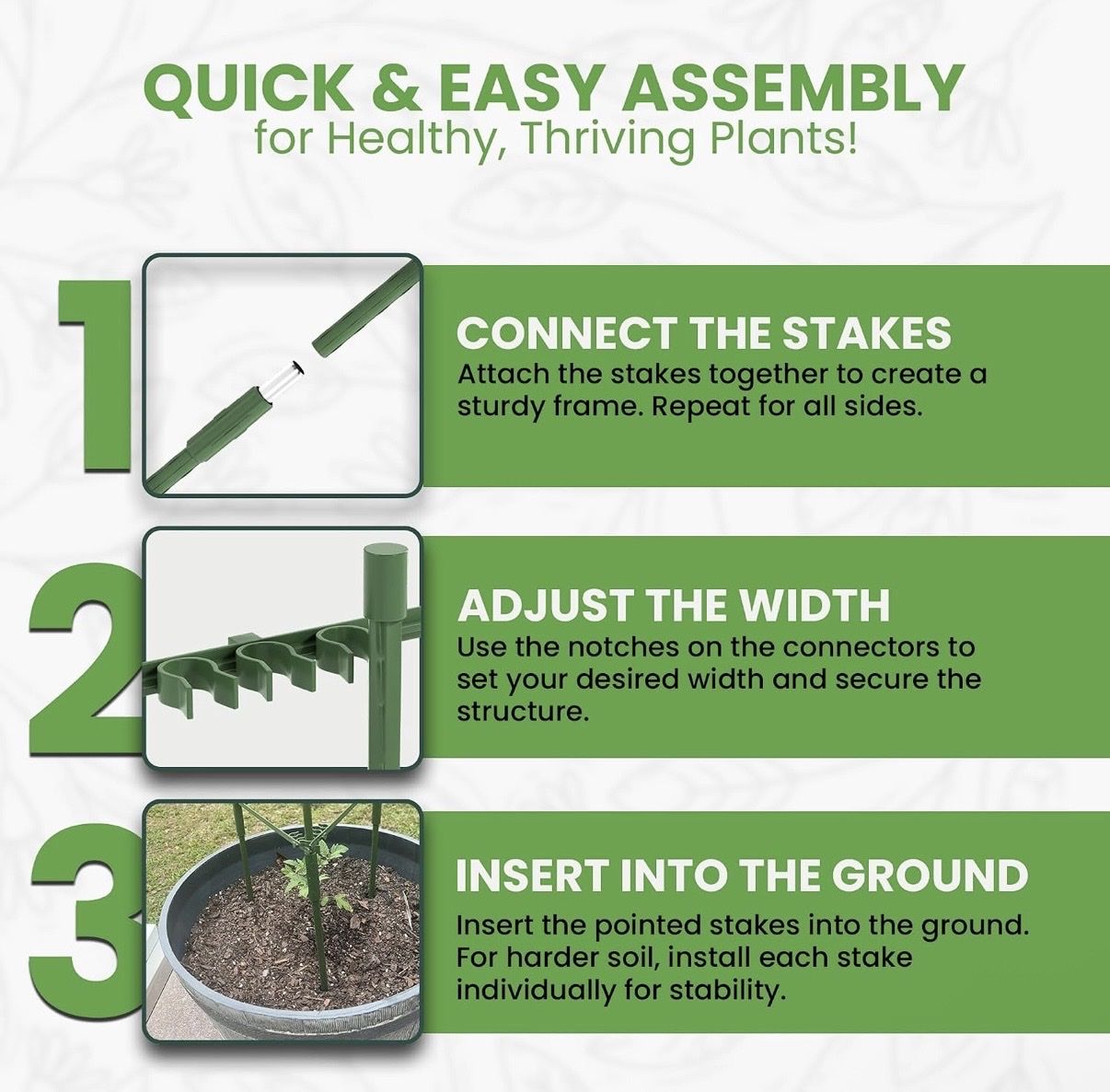 QUICK & EASY ASSEMBLY
for Healthy, Thriving Plants!

1

CONNECT THE STAKES
Attach the stakes together to create a sturdy frame. Repeat for all sides.

2

ADJUST THE WIDTH
Use the notches on the connectors to set your desired width and secure the structure.

3

INSERT INTO THE GROUND
Insert the pointed stakes into the ground. For harder soil, install each stake individually for stability.