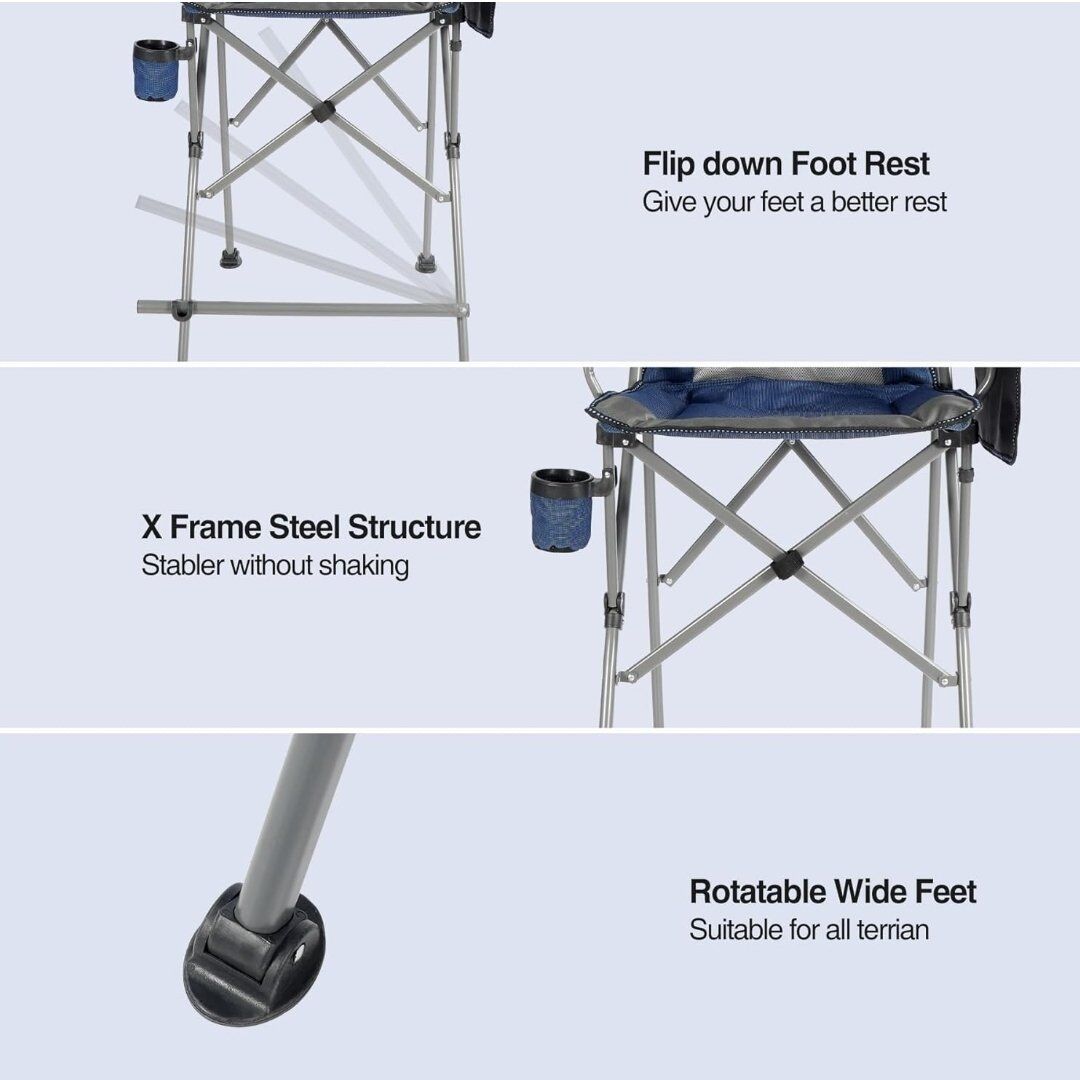 Flip down Foot Rest
Give your feet a better rest

X Frame Steel Structure
Stabler without shaking

Rotatable Wide Feet
Suitable for all terrian