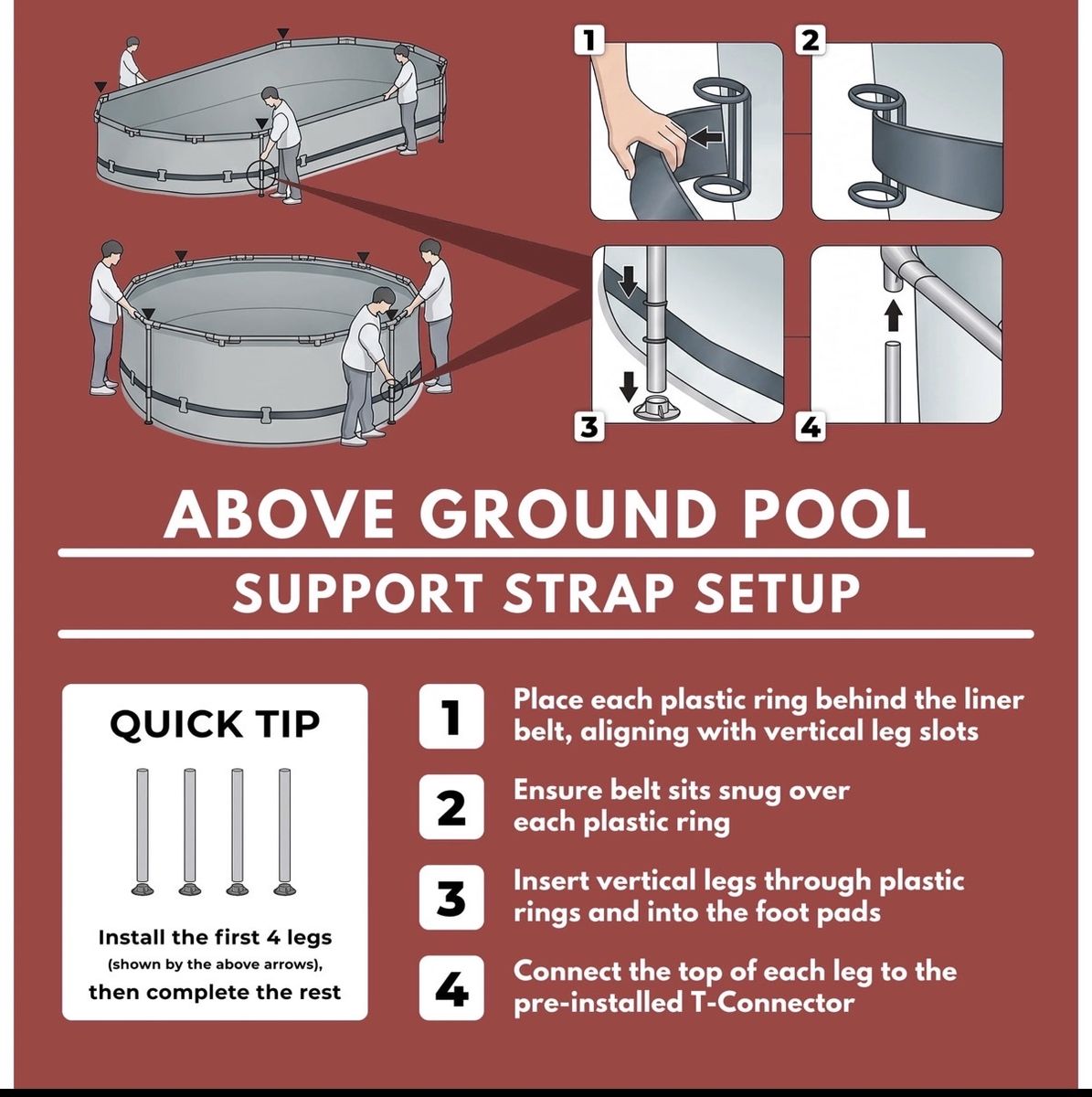 1

2

3

4

ABOVE GROUND POOL

SUPPORT STRAP SETUP

QUICK TIP

Install the first 4 legs
(shown by the above arrows),
then complete the rest

1 Place each plastic ring behind the liner belt, aligning with vertical leg slots

2 Ensure belt sits snug over each plastic ring

3 Insert vertical legs through plastic rings and into the foot pads

4 Connect the top of each leg to the pre-installed T-Connector