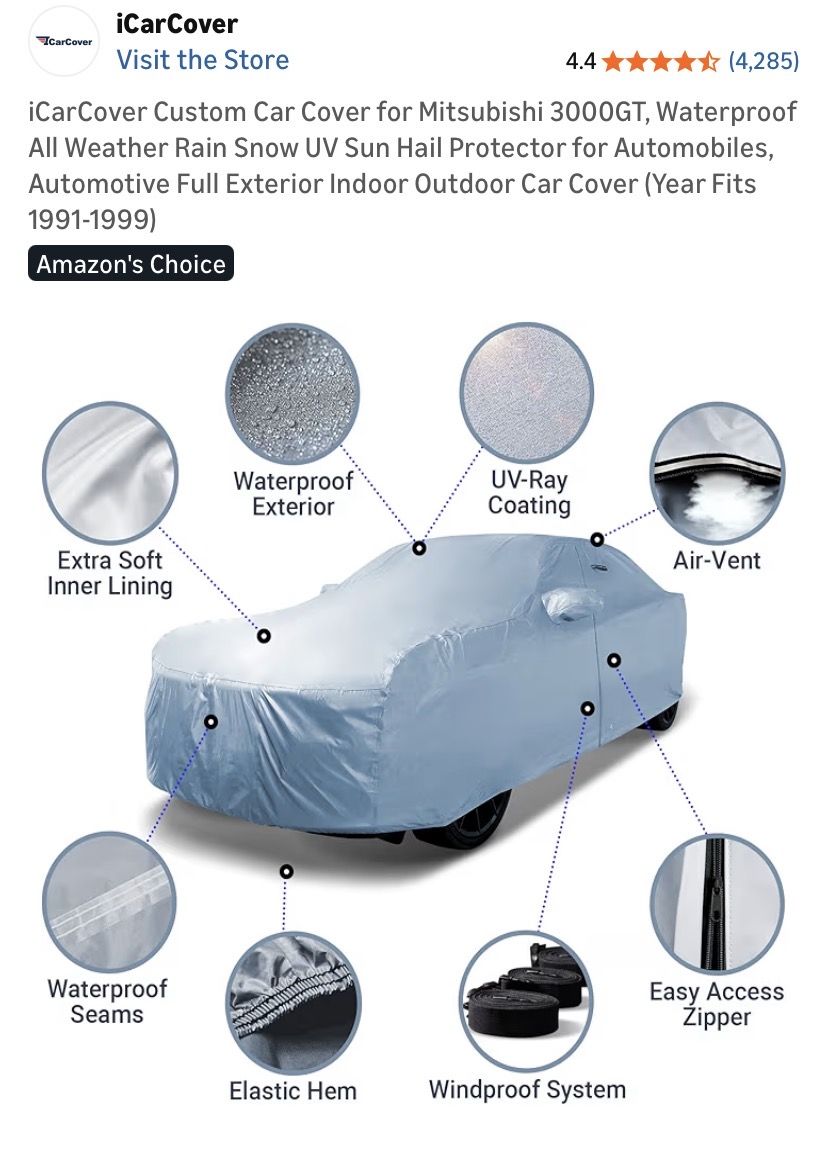 iCarCover

iCarCover
Visit the Store

4.4 (4,285)

iCarCover Custom Car Cover for Mitsubishi 3000GT, Waterproof All Weather Rain Snow UV Sun Hail Protector for Automobiles, Automotive Full Exterior Indoor Outdoor Car Cover (Year Fits 1991-1999)

Amazon's Choice

Waterproof Exterior

UV-Ray Coating

Extra Soft Inner Lining

Air-Vent

Waterproof Seams

Elastic Hem

Windproof System

Easy Access Zipper