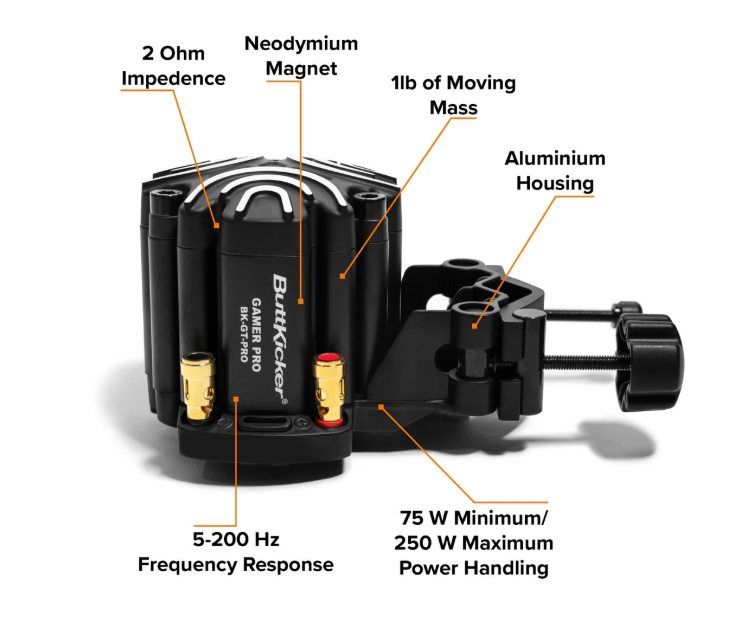 2 Ohm Impedence

Neodymium Magnet

1lb of Moving Mass

Aluminium Housing

ButtKicker®
GAMER PRO
BK-GT-PRO

5-200 Hz Frequency Response

75 W Minimum/ 250 W Maximum Power Handling