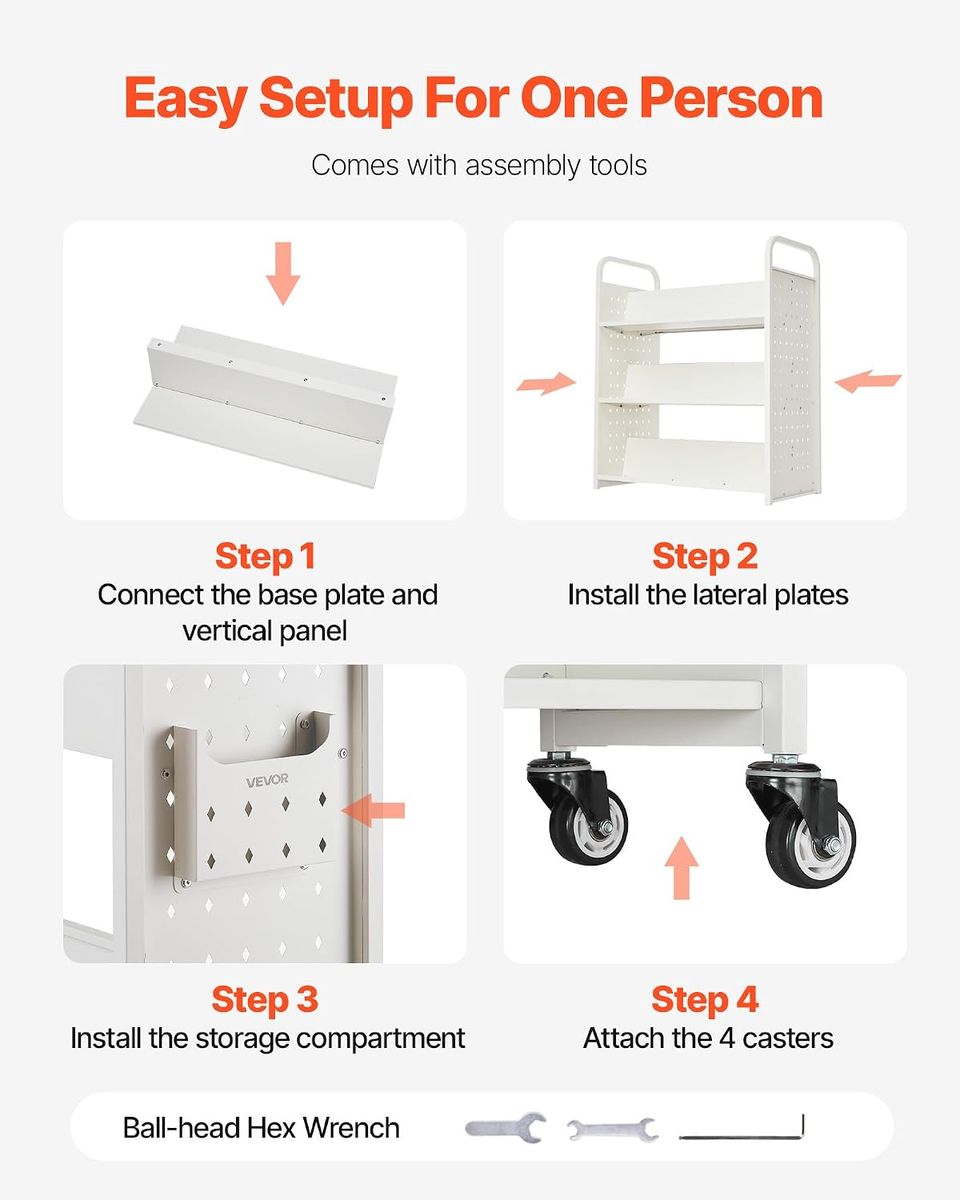 Easy Setup For One Person

Comes with assembly tools

Step 1
Connect the base plate and vertical panel

Step 2
Install the lateral plates

VEVOR

Step 3
Install the storage compartment

Step 4
Attach the 4 casters

Ball-head Hex Wrench