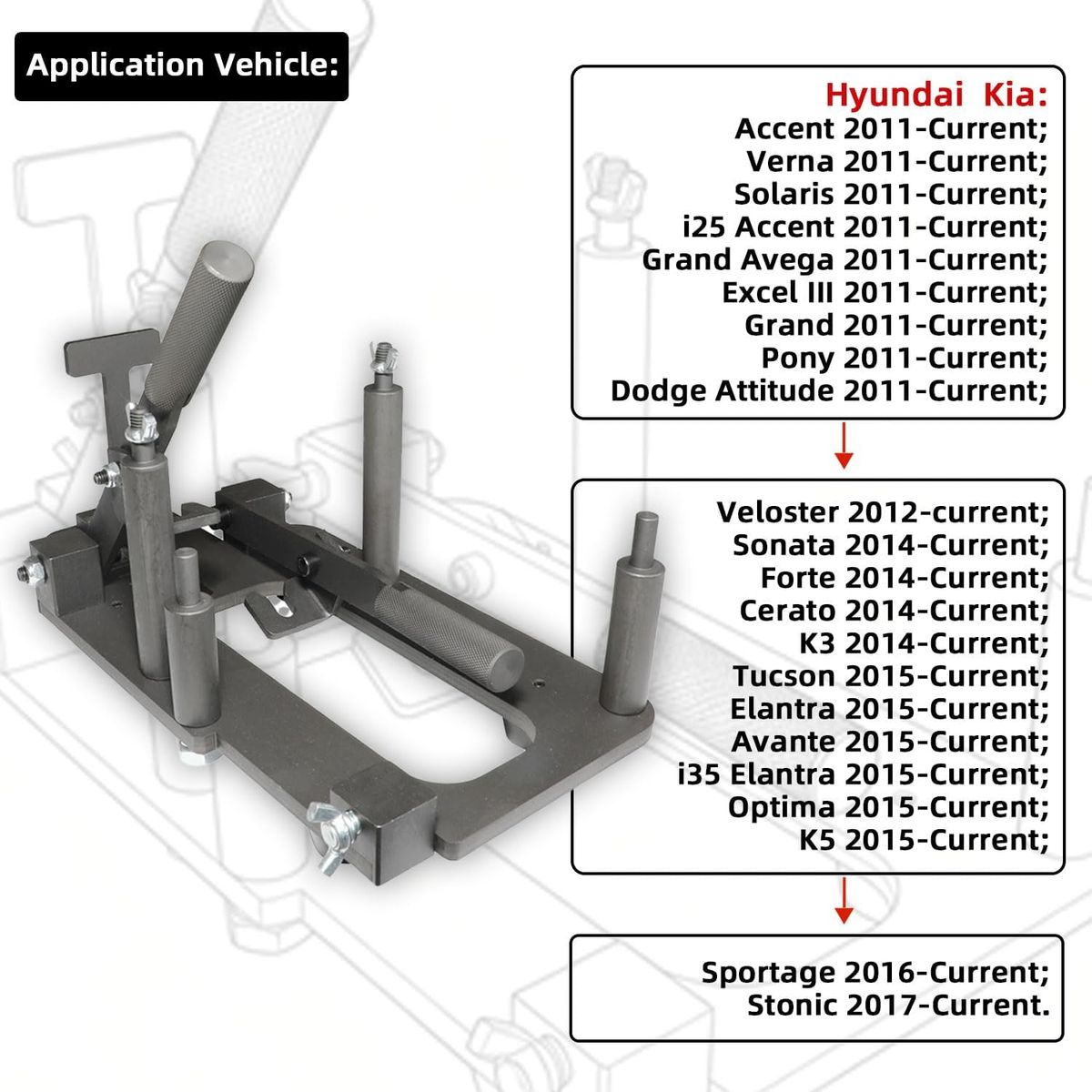 Application Vehicle:

Hyundai Kia:
Accent 2011-Current;
Verna 2011-Current;
Solaris 2011-Current;
i25 Accent 2011-Current;
Grand Avega 2011-Current;
Excel III 2011-Current;
Grand 2011-Current;
Pony 2011-Current;
Dodge Attitude 2011-Current;

Veloster 2012-current;
Sonata 2014-Current;
Forte 2014-Current;
Cerato 2014-Current;
K3 2014-Current;
Tucson 2015-Current;
Elantra 2015-Current;
Avante 2015-Current;
i35 Elantra 2015-Current;
Optima 2015-Current;
K5 2015-Current;

Sportage 2016-Current;
Stonic 2017-Current.