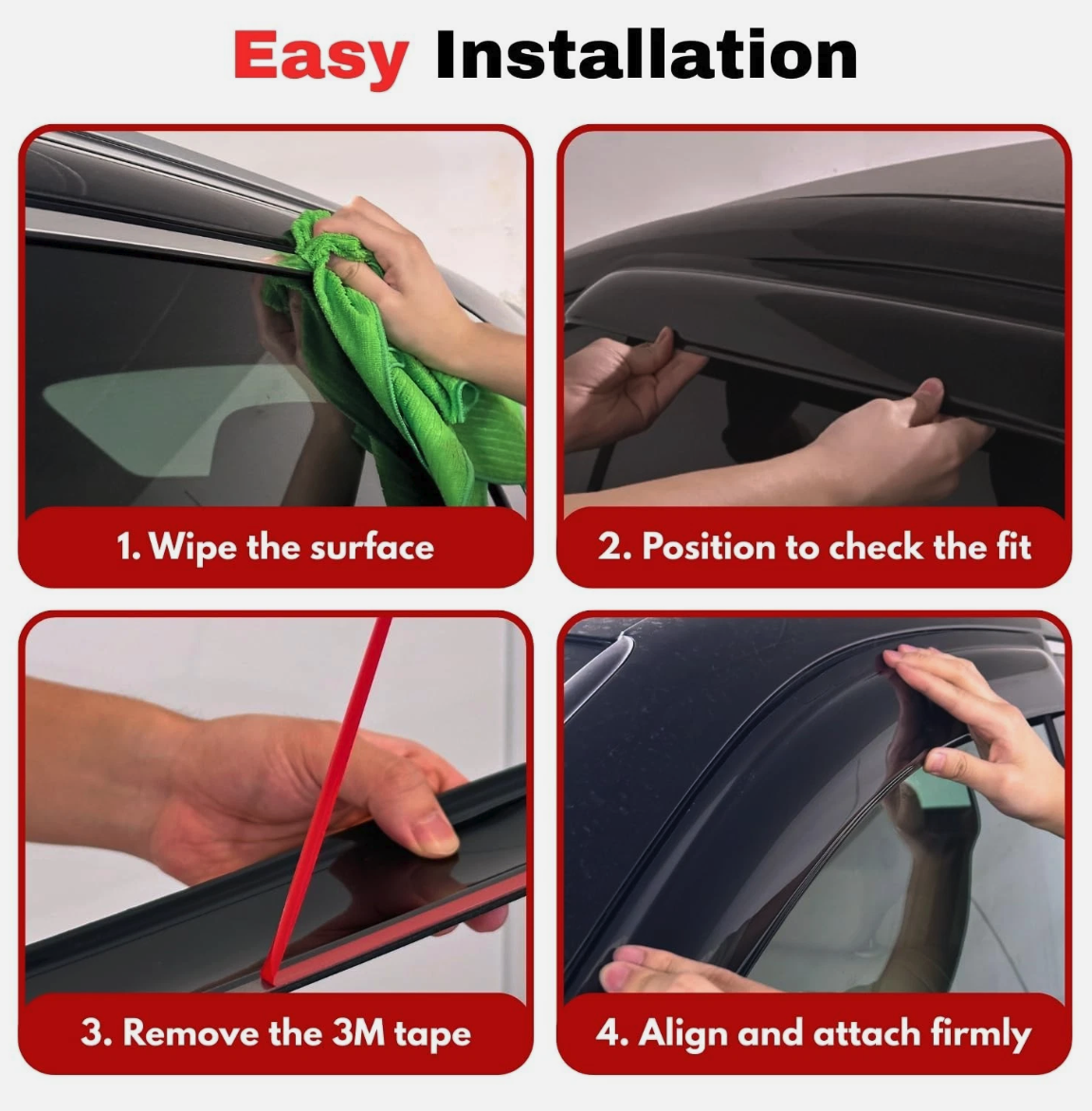 Easy Installation

1. Wipe the surface

2. Position to check the fit

3. Remove the 3M tape

4. Align and attach firmly