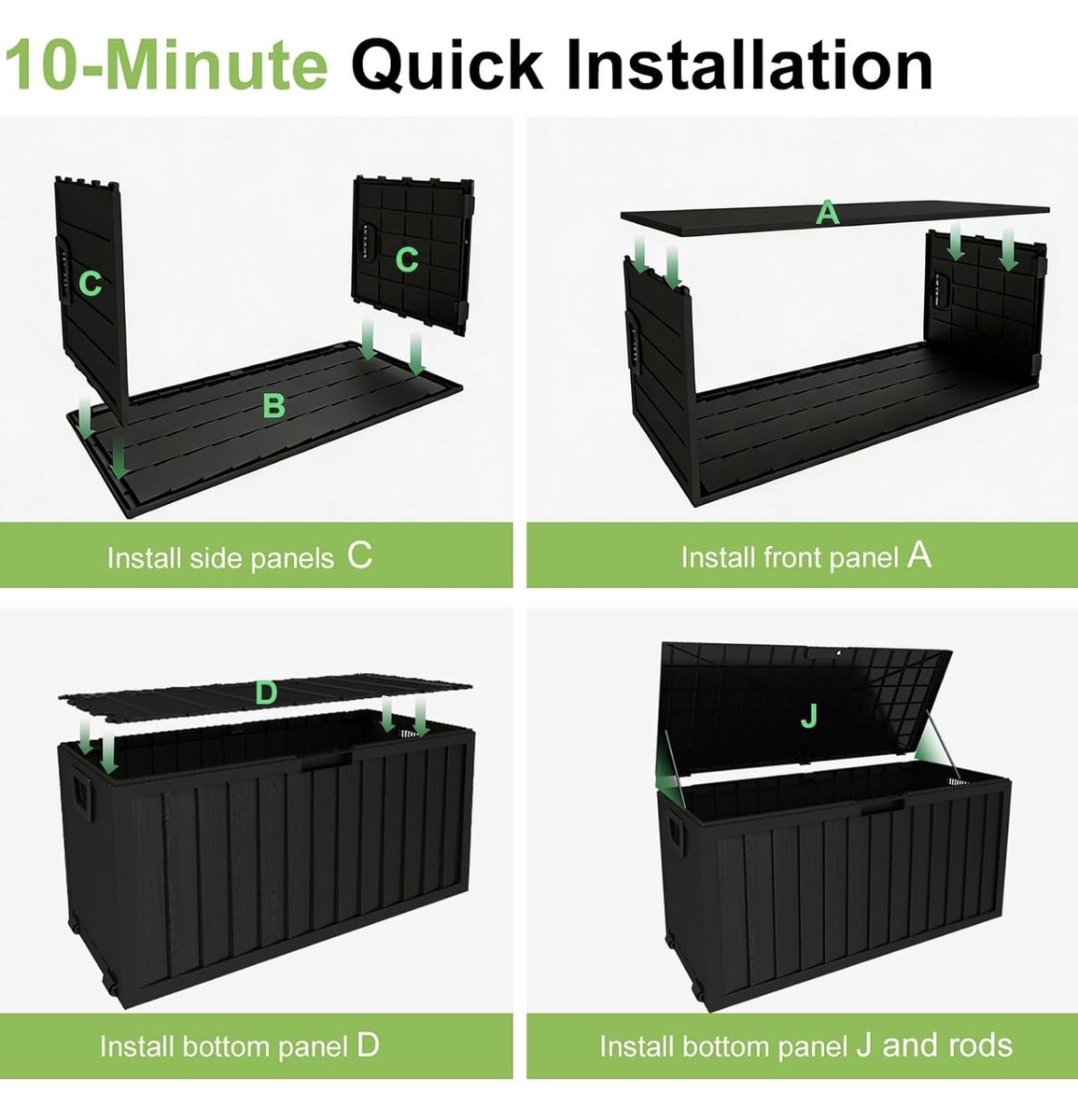 10-Minute Quick Installation

C

C

B

Install side panels C

A

Install front panel A

D

Install bottom panel D

J

Install bottom panel J and rods